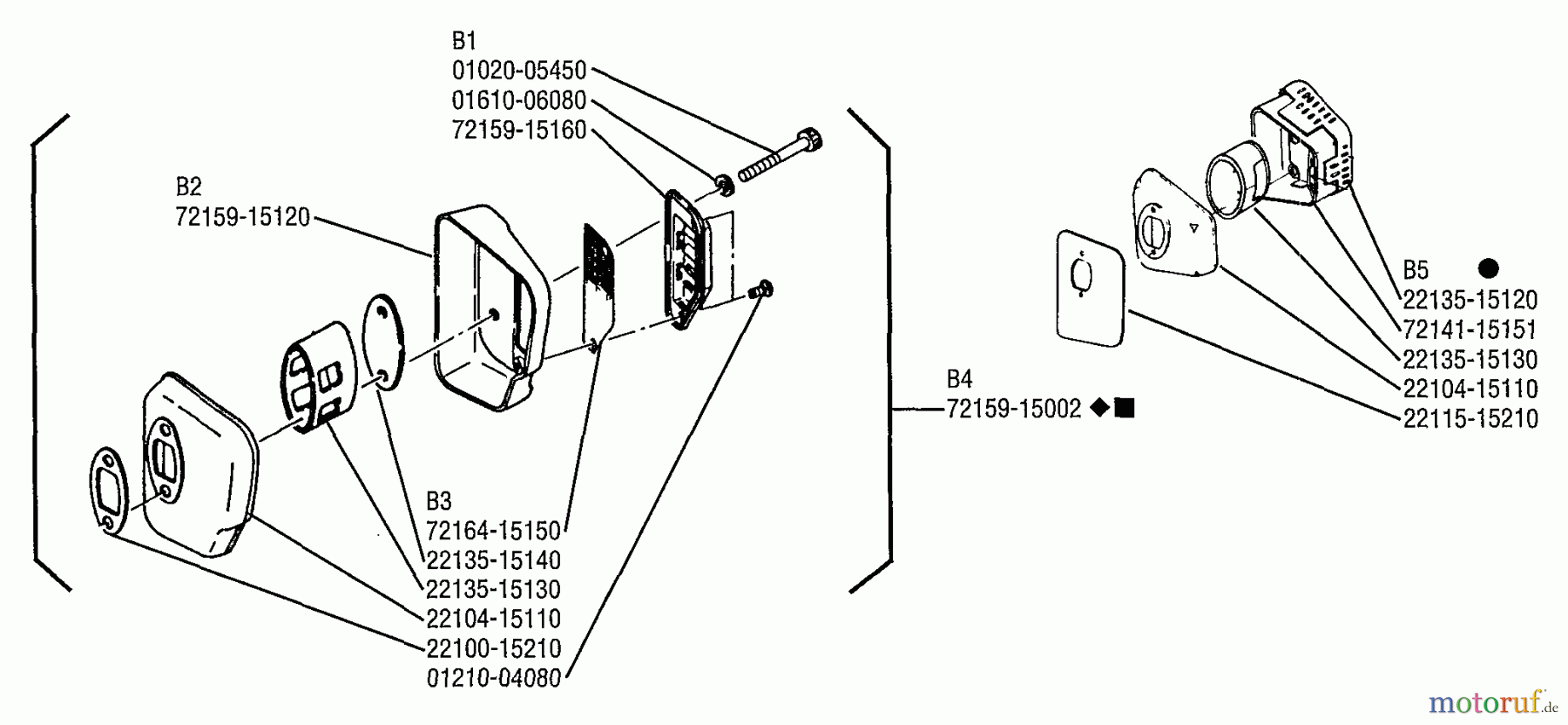 B1
01020-05450
01610-06080
72159-15160

B2
72159-15120

B3
72164-15150
22135-15140
22135-15130
22104-15110
22100-15210
01210-04080

B4
72159-15002 ◆■

B5 ●
22135-15120
72141-15151
22135-15130
22104-15110
22115-15210

motoruf.de