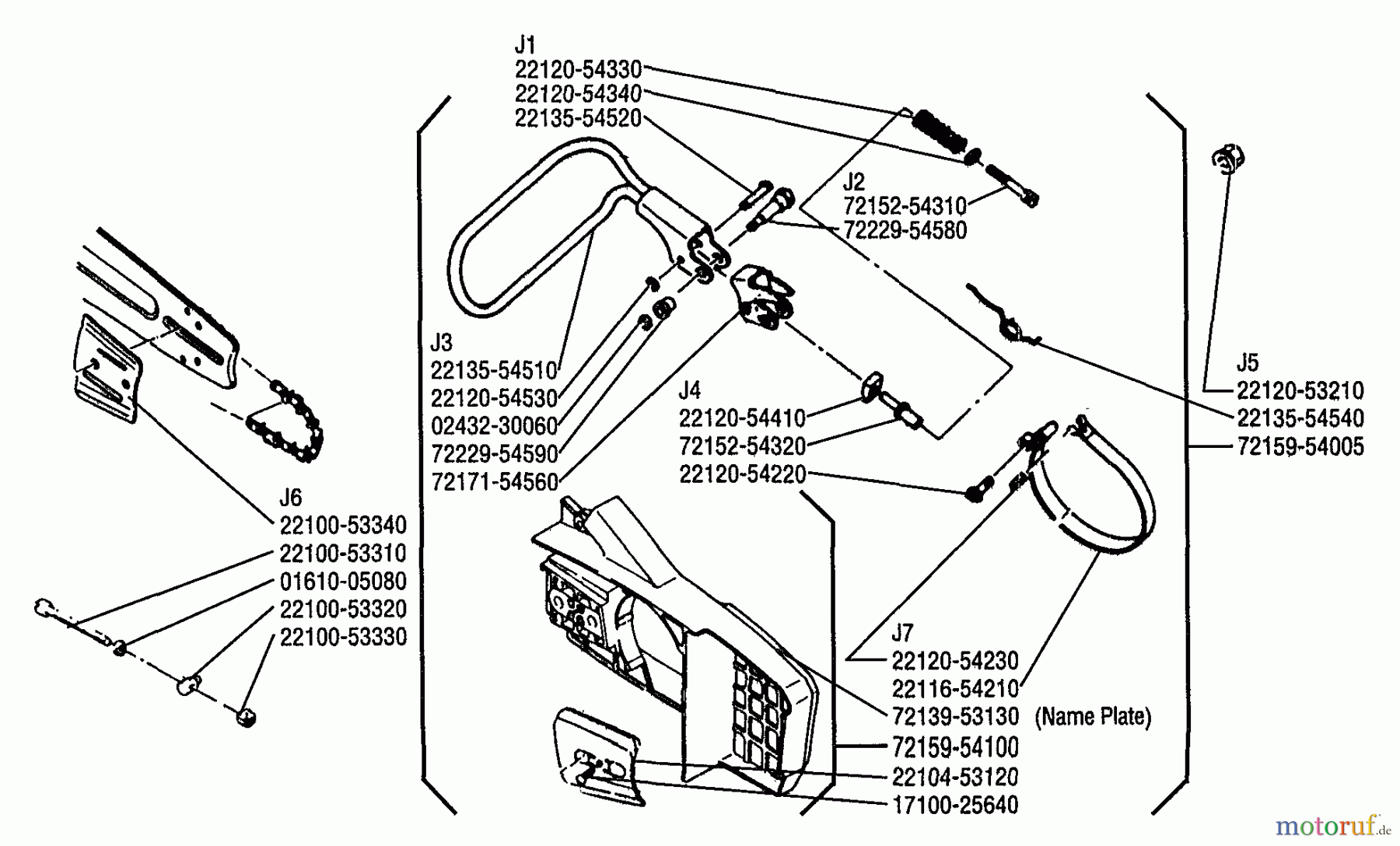 J1
22120-54330
22120-54340
22135-54520

J2
72152-54310
72229-54580

J3
22135-54510
22120-54530
02432-30060
72229-54590
72171-54560

J4
22120-54410
72152-54320
22120-54220

J5
22120-53210
22135-54540
72159-54005

J6
22100-53340
22100-53310
01610-05080
22100-53320
22100-53330

J7
22120-54230
22116-54210
72139-53130 (Name Plate)
72159-54100
22104-53120
17100-25640

motoruf.de