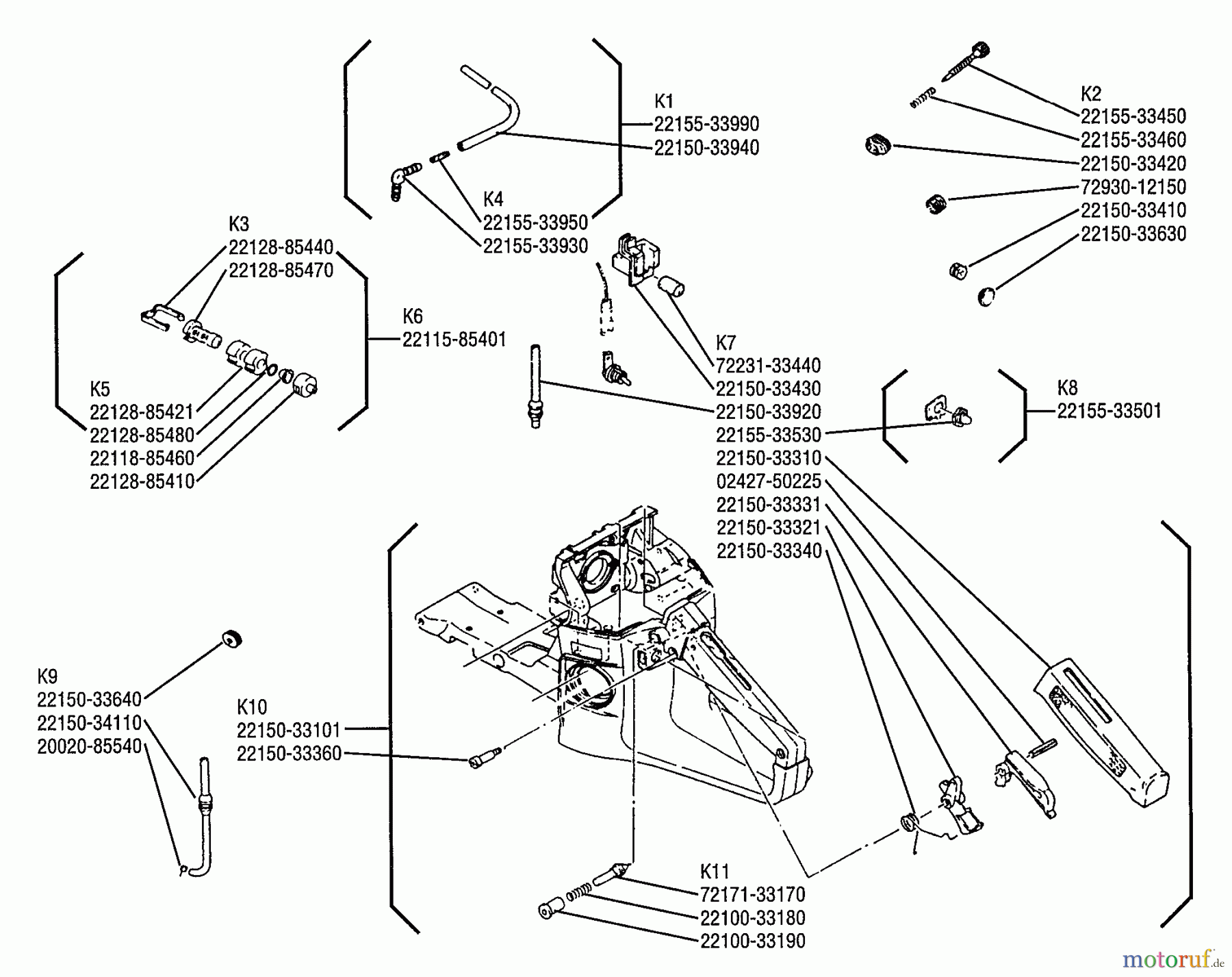 K1
22155-33990
22150-33940

K4
22155-33950
22155-33930

K2
22155-33450
22155-33460
22150-33420
72930-12150
22150-33410
22150-33630

K3
22128-85440
22128-85470

K6
22115-85401

K5
22128-85421
22128-85480
22118-85460
22128-85410

K7
72231-33440
22150-33430
22150-33920
22155-33530
22150-33310
02427-50225
22150-33331
22150-33321
22150-33340

K8
22155-33501

K9
22150-33640
22150-34110
20020-85540

K10
22150-33101
22150-33360

K11
72171-33170
22100-33180
22100-33190

motoruf.de