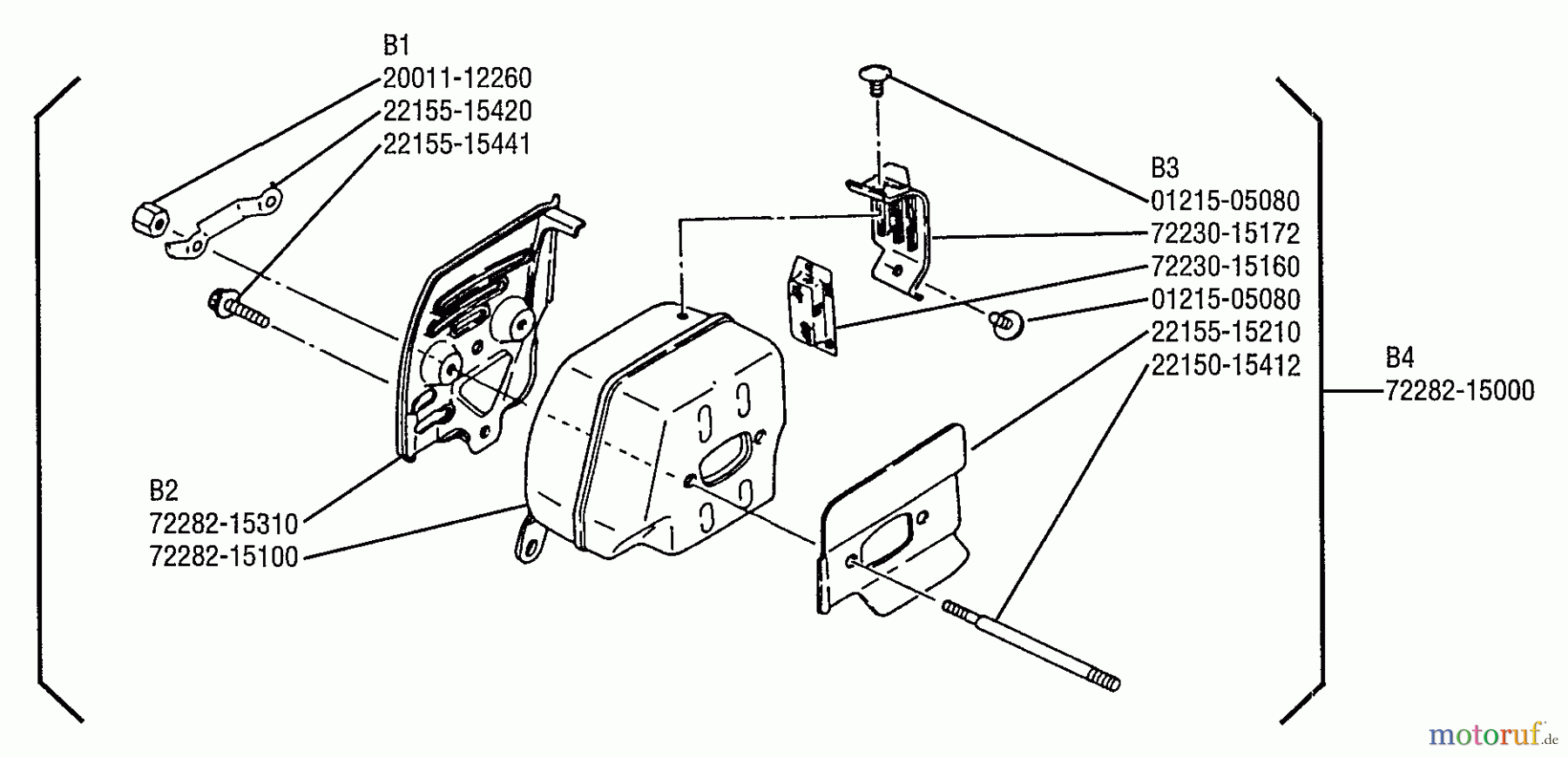 B1
20011-12260
22155-15420
22155-15441

B3
01215-05080
72230-15172
72230-15160
01215-05080
22155-15210
22150-15412

B4
72282-15000

B2
72282-15310
72282-15100

motoruf.de