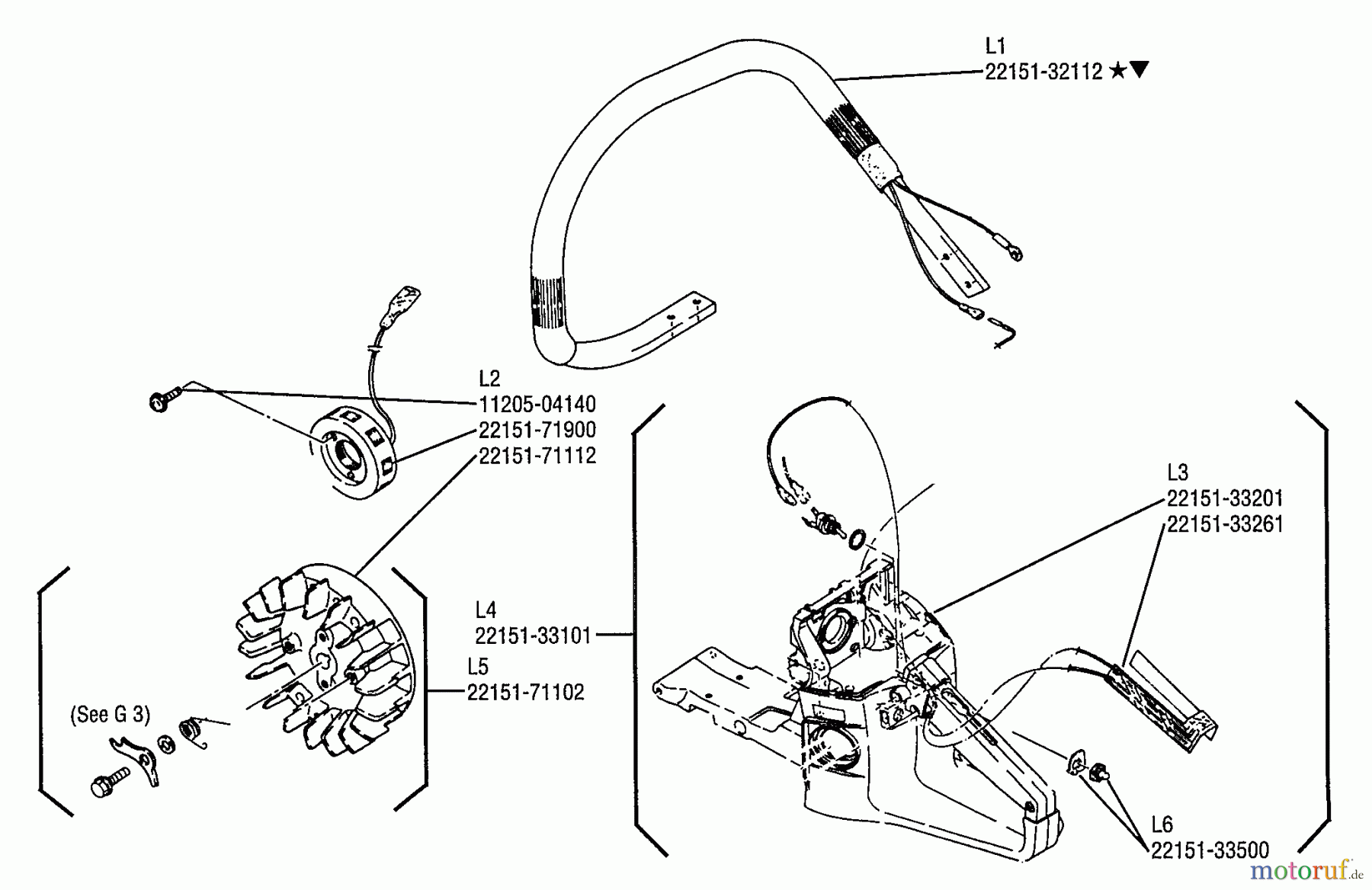 L1
22151-32112 ★▼

L2
11205-04140
22151-71900
22151-71112

L3
22151-33201
22151-33261

L4
22151-33101

L5
22151-71102

(See G 3)

L6
22151-33500

motoruf.de