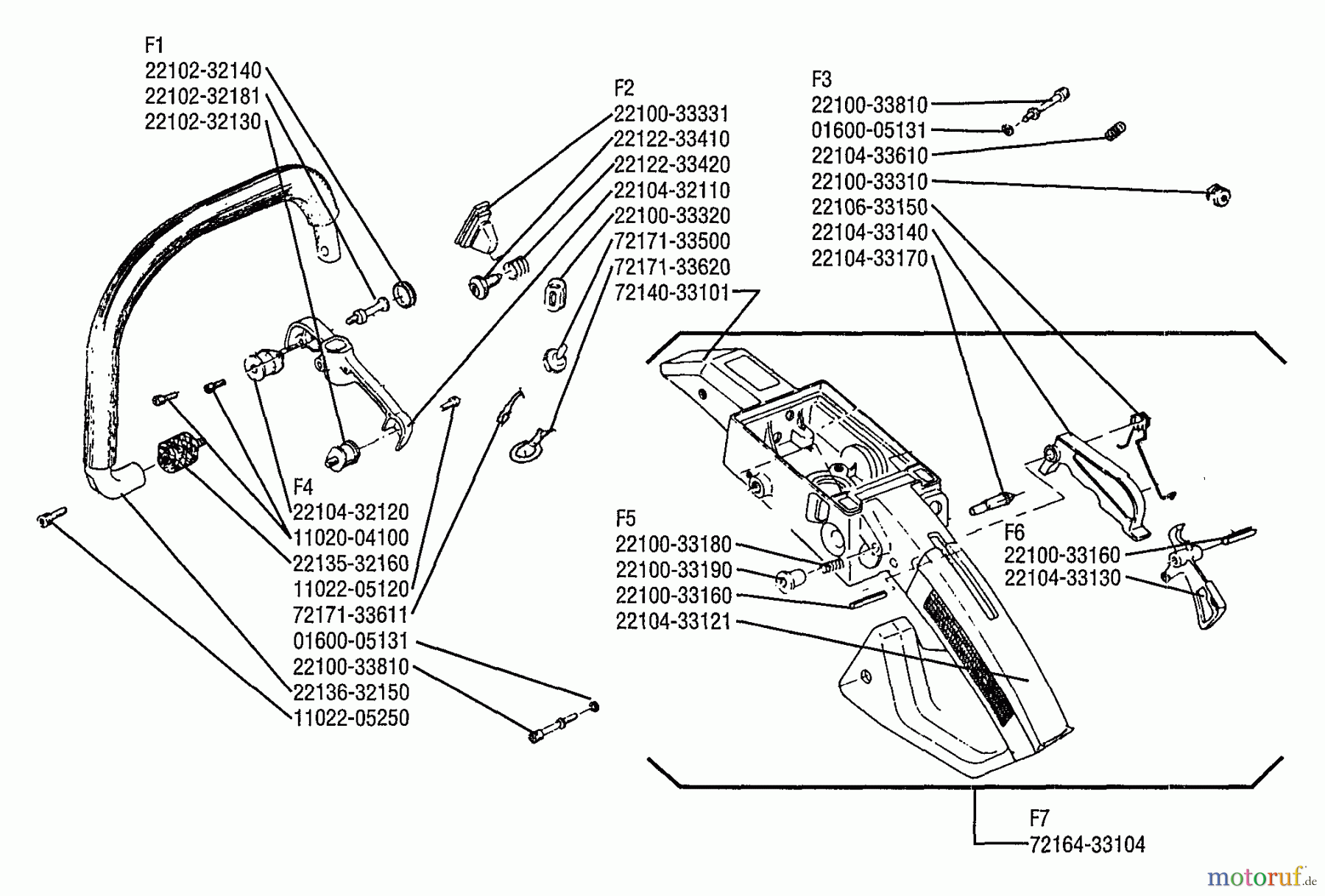 F1
22102-32140
22102-32181
22102-32130

F2
22100-33331
22122-33410
22122-33420
22104-32110
22100-33320
72171-33500
72171-33620
72140-33101

F3
22100-33810
01600-05131
22104-33610
22100-33310
22106-33150
22104-33140
22104-33170

F4
22104-32120
11020-04100
22135-32160
11022-05120
72171-33611
01600-05131
22100-33810
22136-32150
11022-05250

F5
22100-33180
22100-33190
22100-33160
22104-33121

F6
22100-33160
22104-33130

F7
72164-33104

motoruf.de