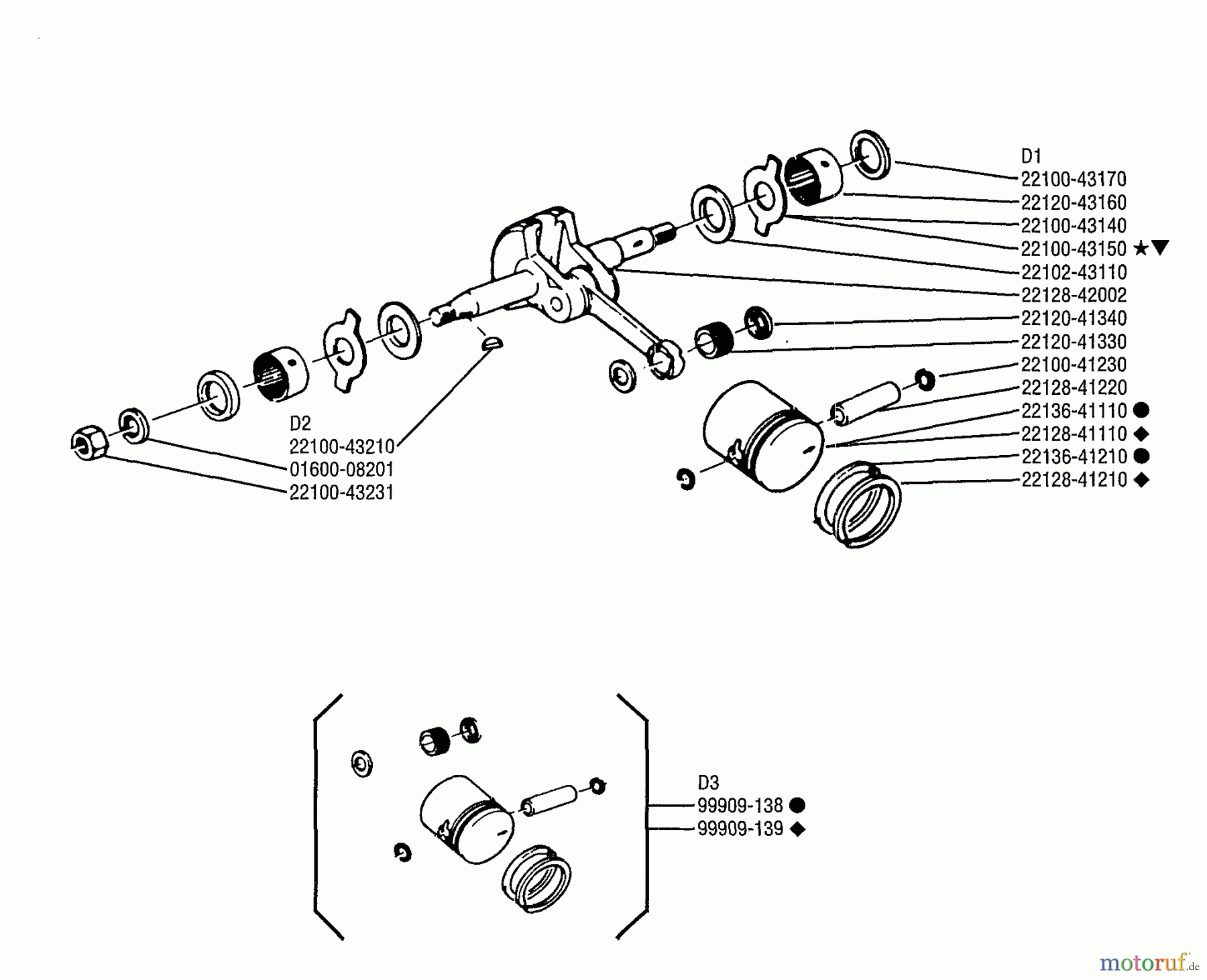 D1
22100-43170
22120-43160
22100-43140
22100-43150 ★▼
22102-43110
22128-42002
22120-41340
22120-41330
22100-41230
22128-41220
22136-41110 ●
22128-41110 ◆
22136-41210 ●
22128-41210 ◆

D2
22100-43210
01600-08201
22100-43231

D3
99909-138 ●
99909-139 ◆

motoruf.de