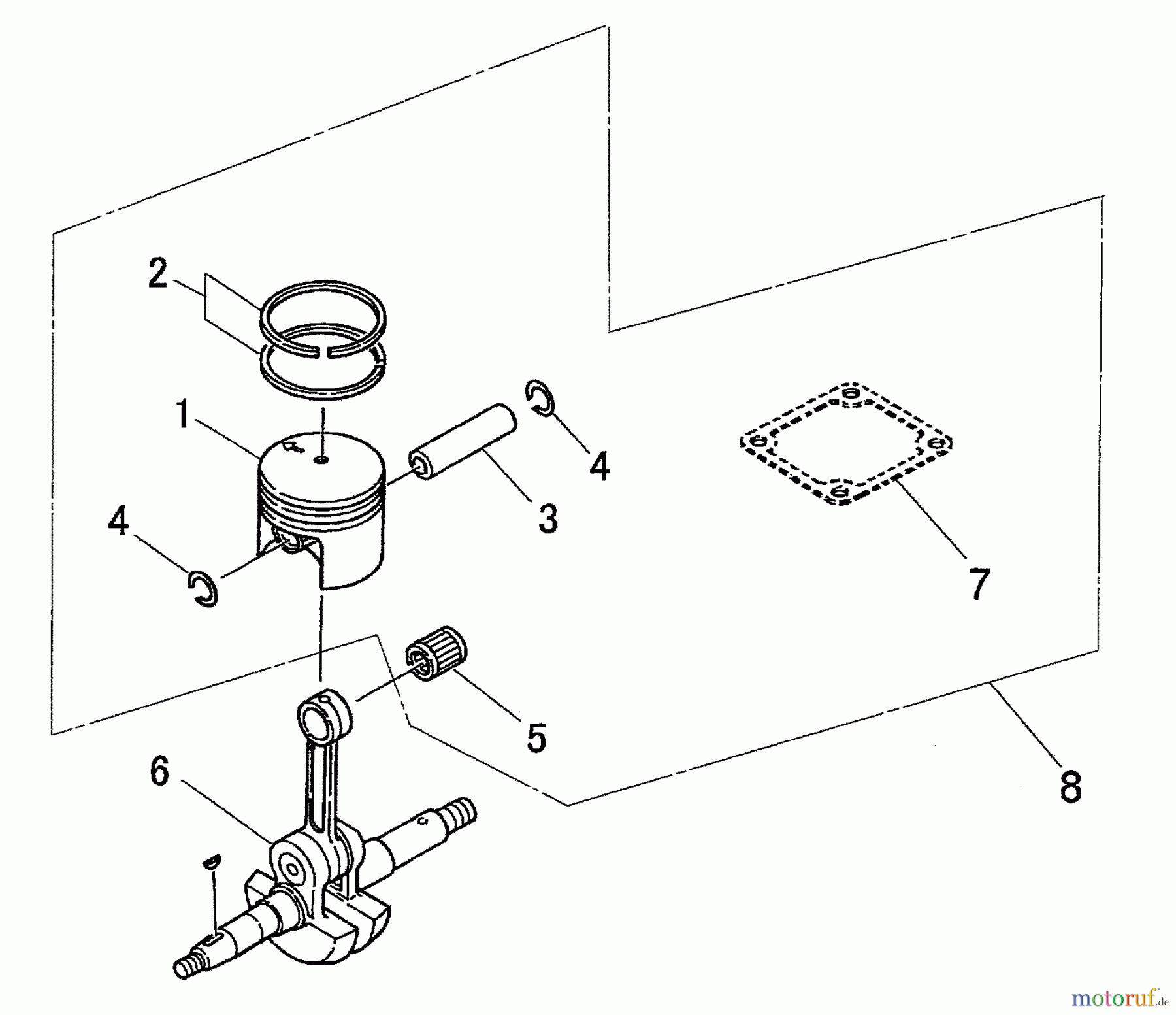 2
1
4
3
4
7
5
6
8
motoruf.de