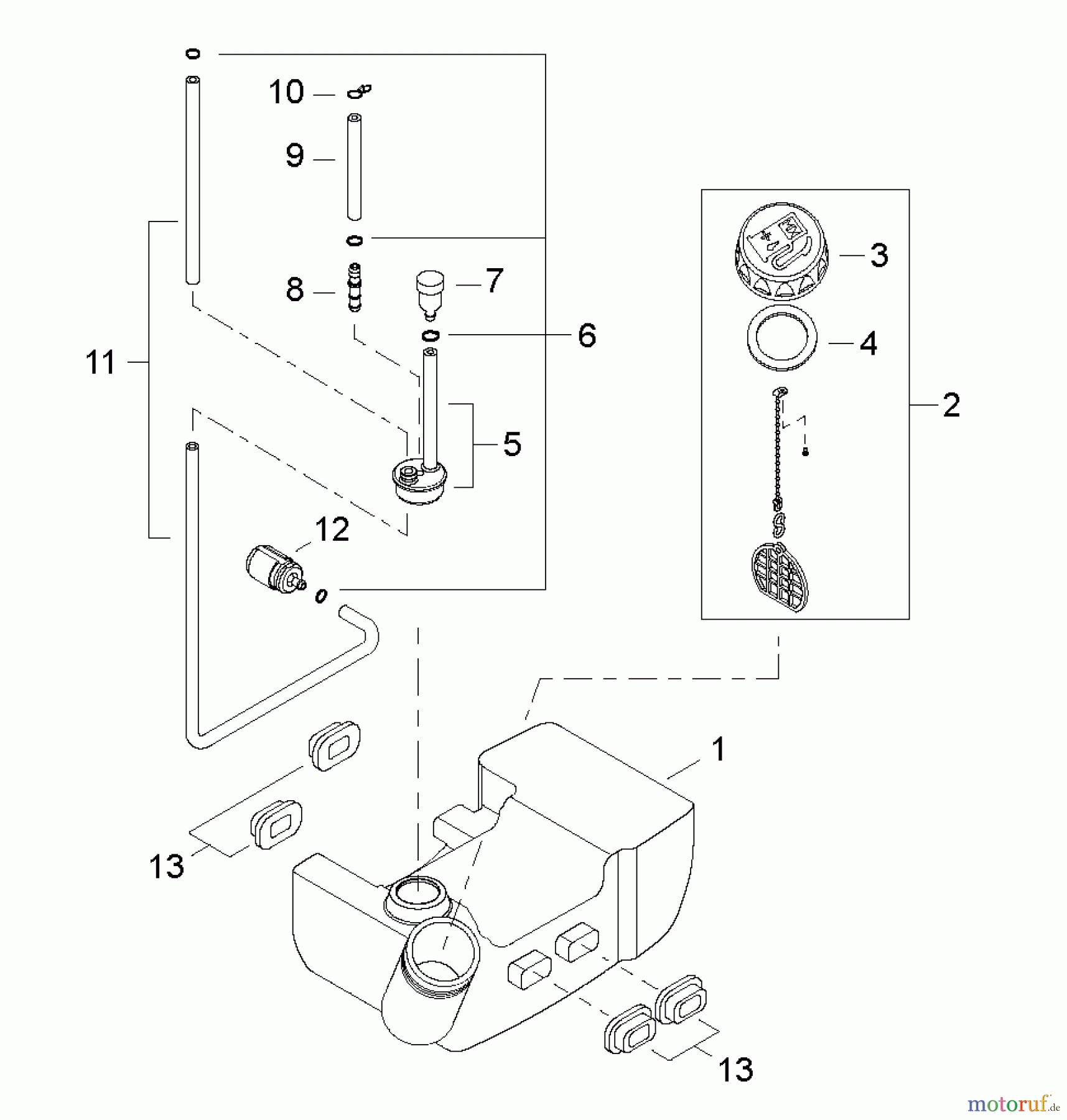 10
9
8
7
6
11
5
12
3
4
2
1
13
13
motoruf.de