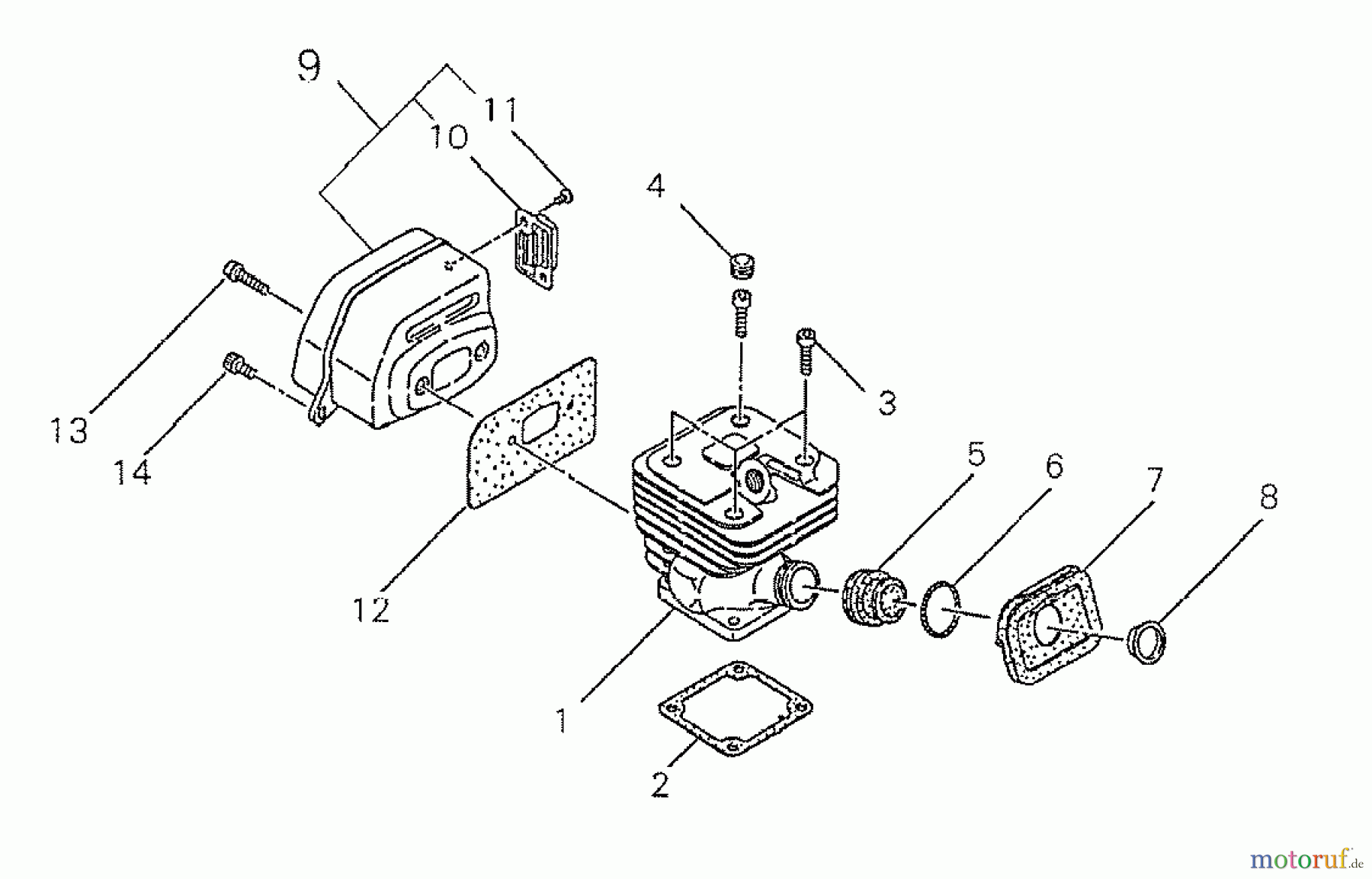 9
11
10
4
13
14
3
5
6
7
8
12
1
2
motoruf.de