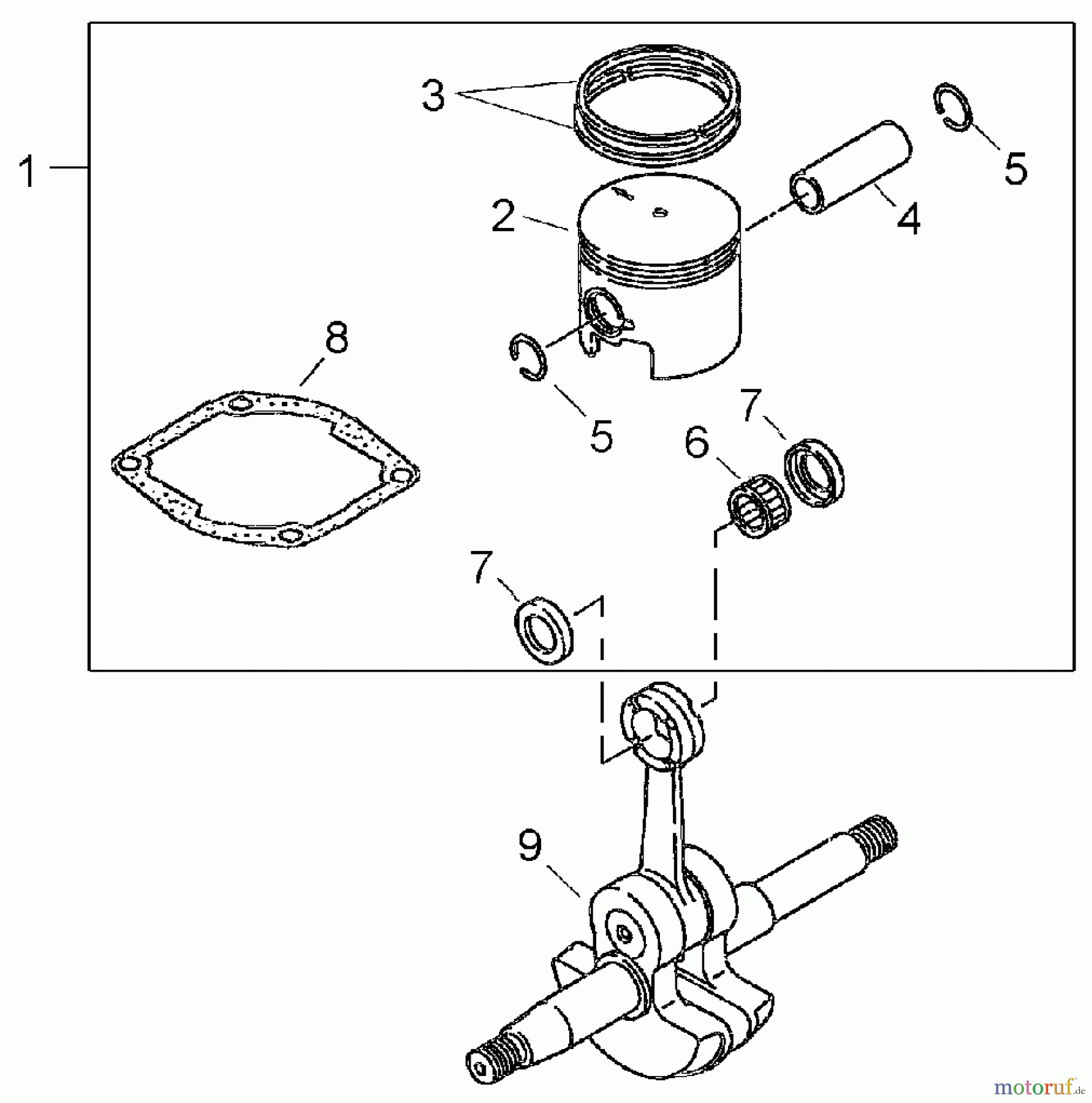 1
3
5
2
4
8
5
7
6
7
9
motoruf.de