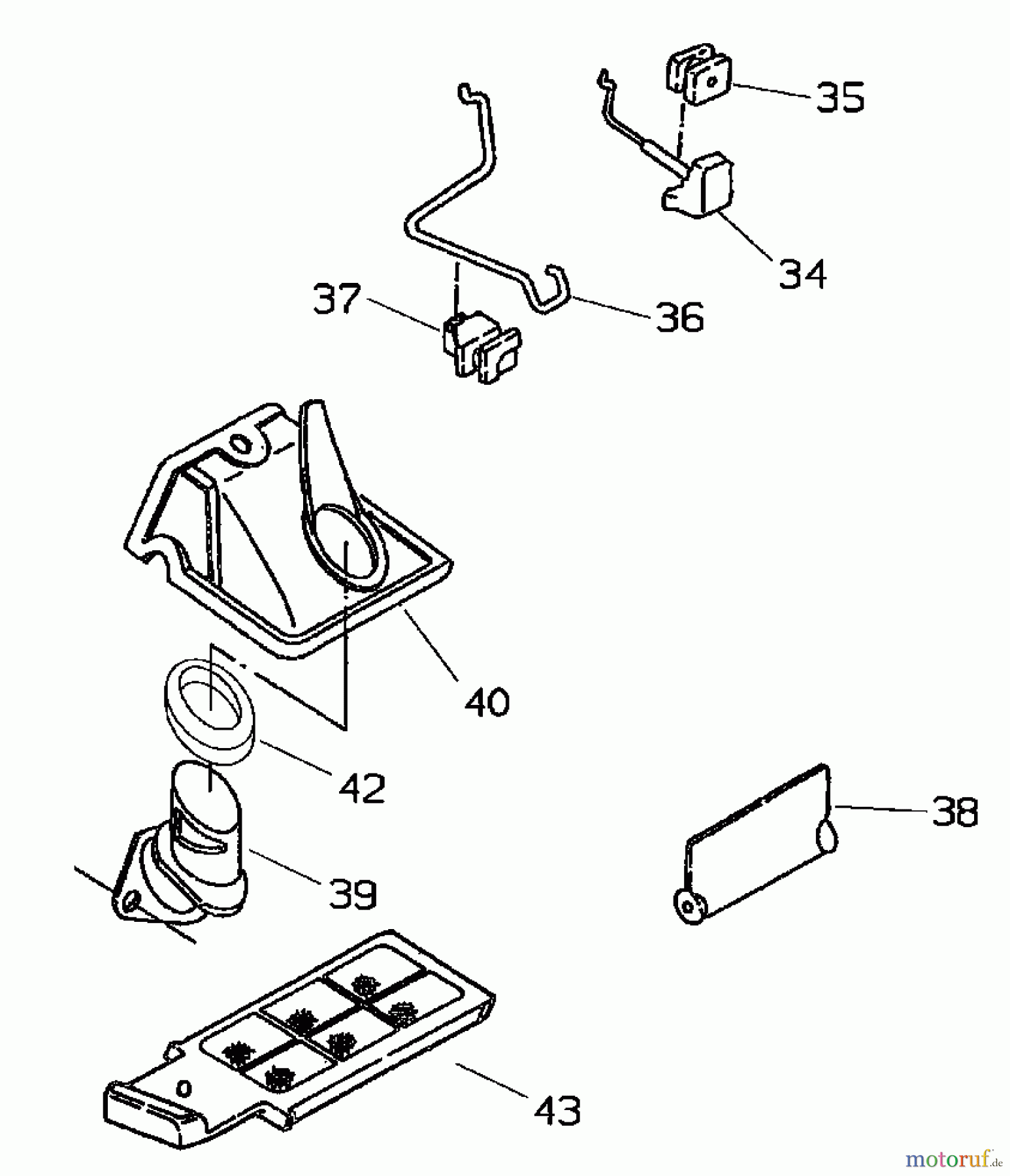 35
34
37
36
40
42
38
39
43
motoruf.de