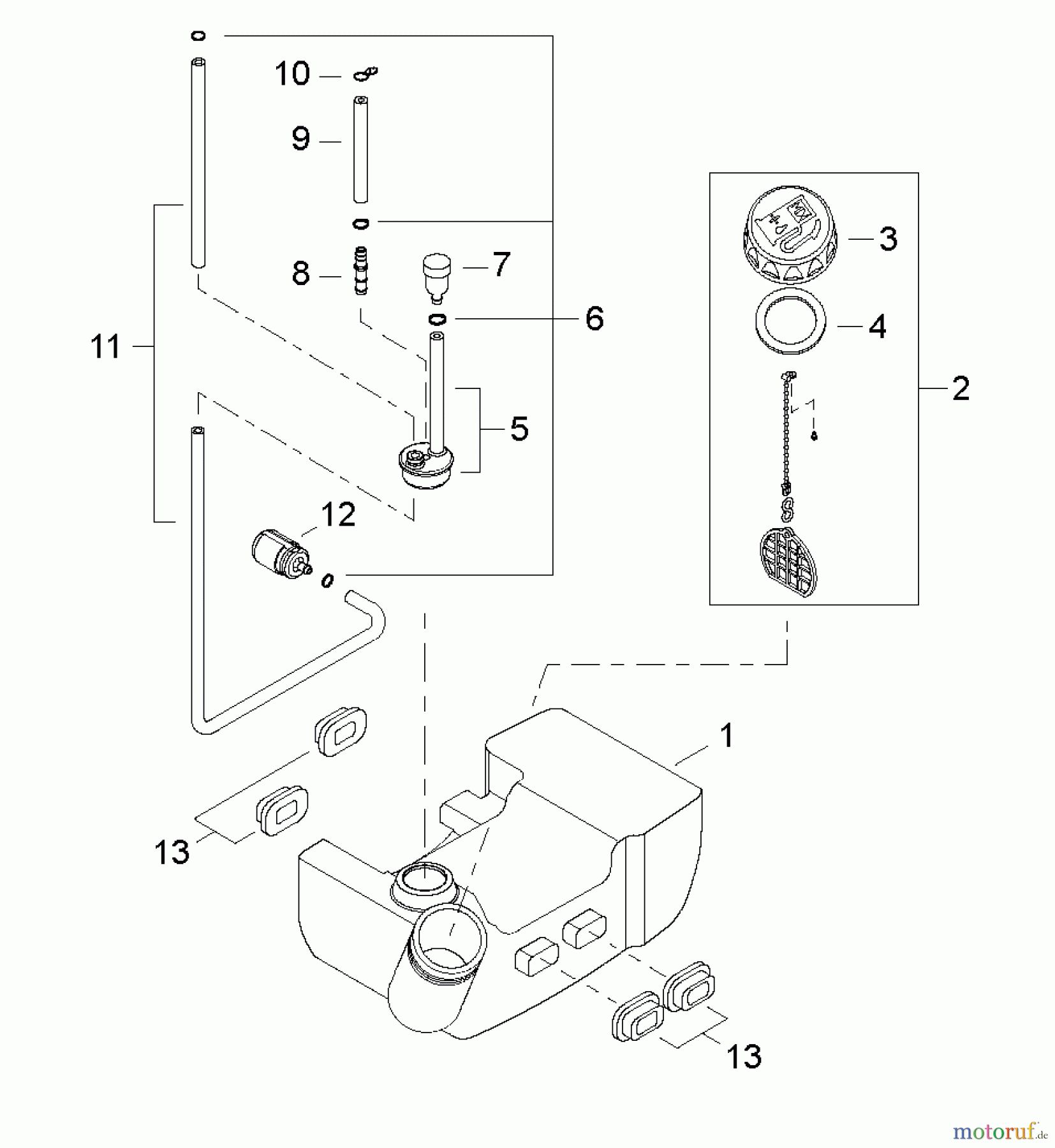 10

9

8

7

6

11

5

12

3

4

2

1

13

13

motoruf.de