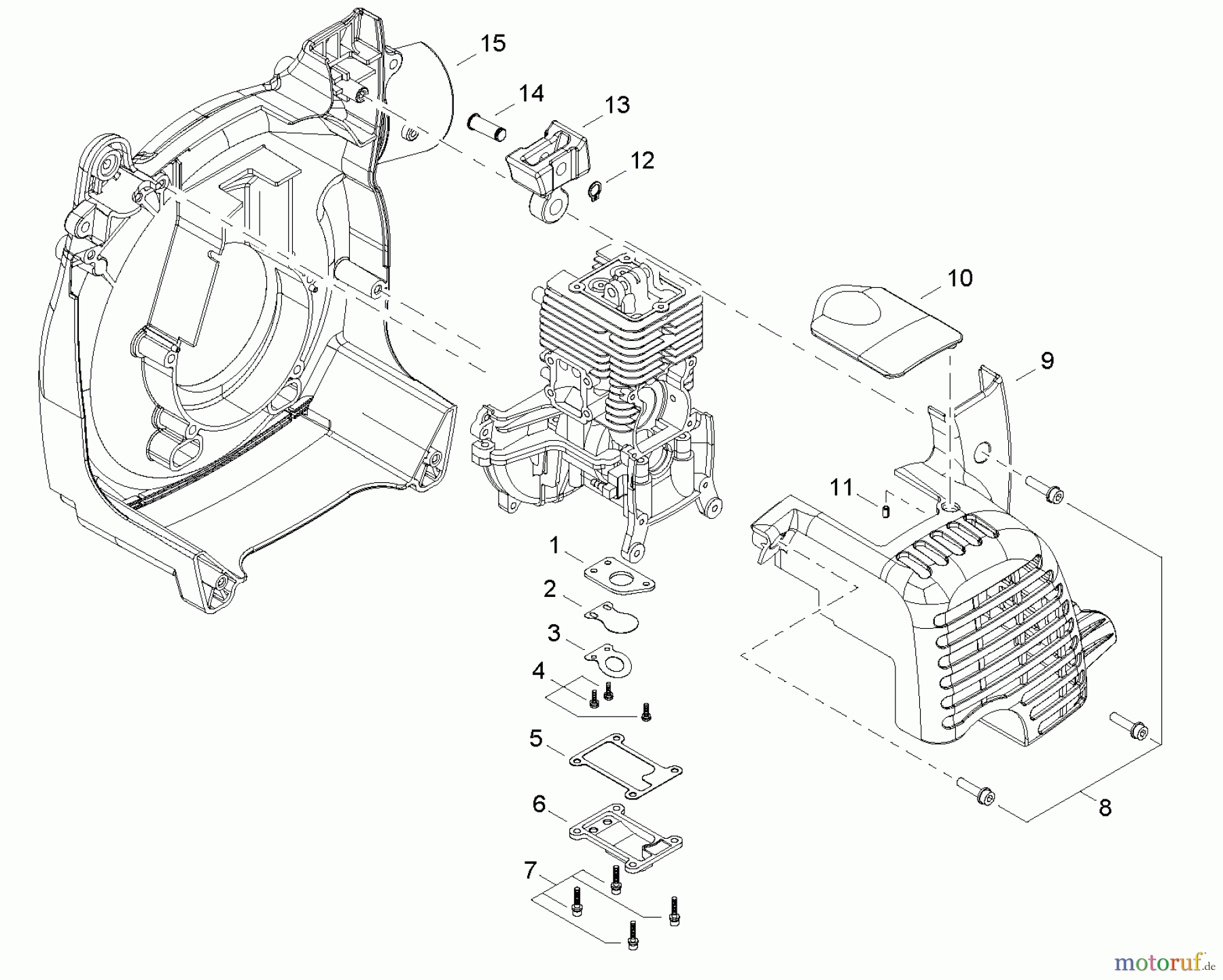 15
14
13
12
10
9
11
1
2
3
4
5
6
7
8
motoruf.de