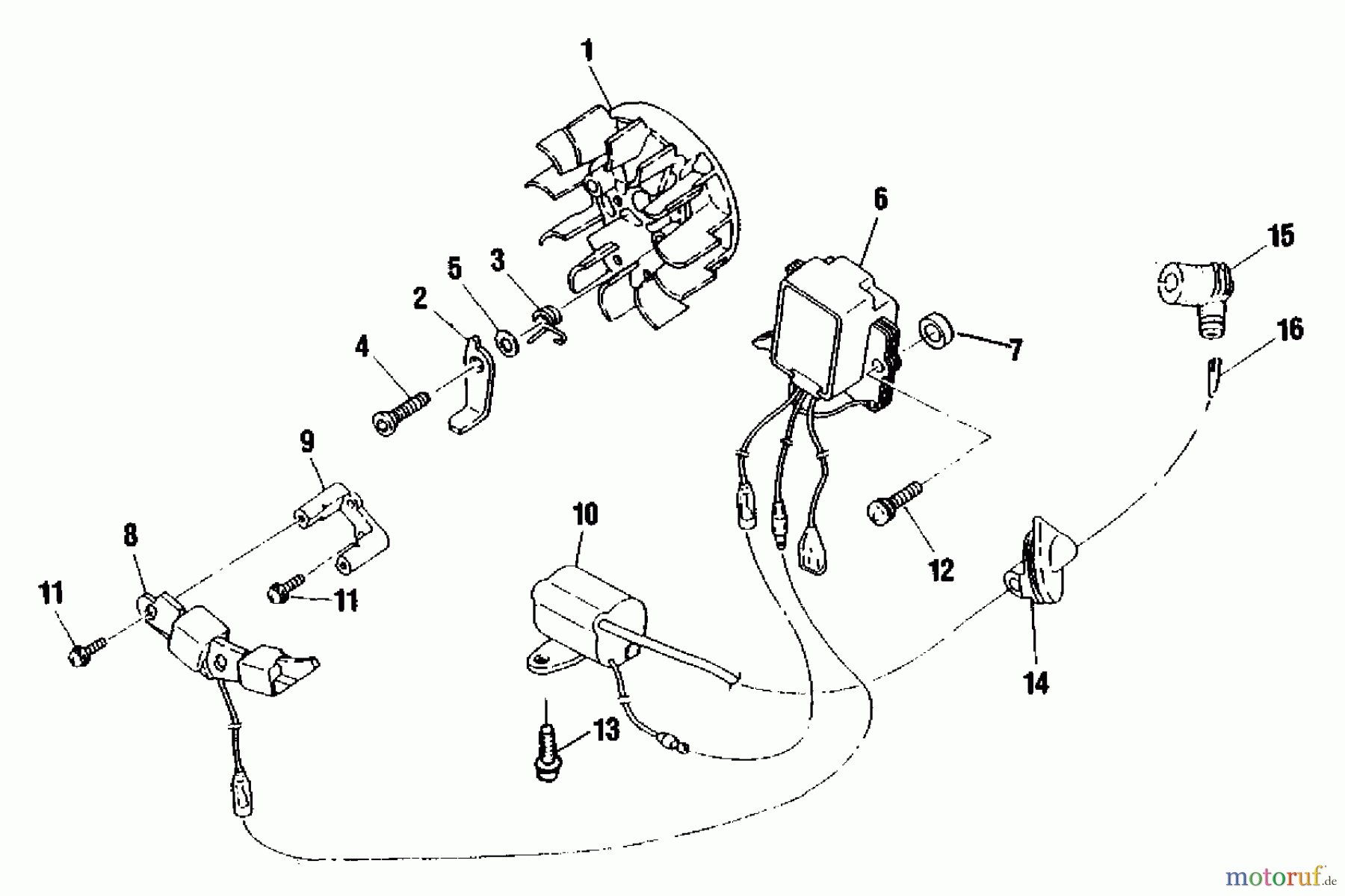 1
6
15
5
3
2
7
16
4
9
10
8
12
11
11
14
13
motoruf.de