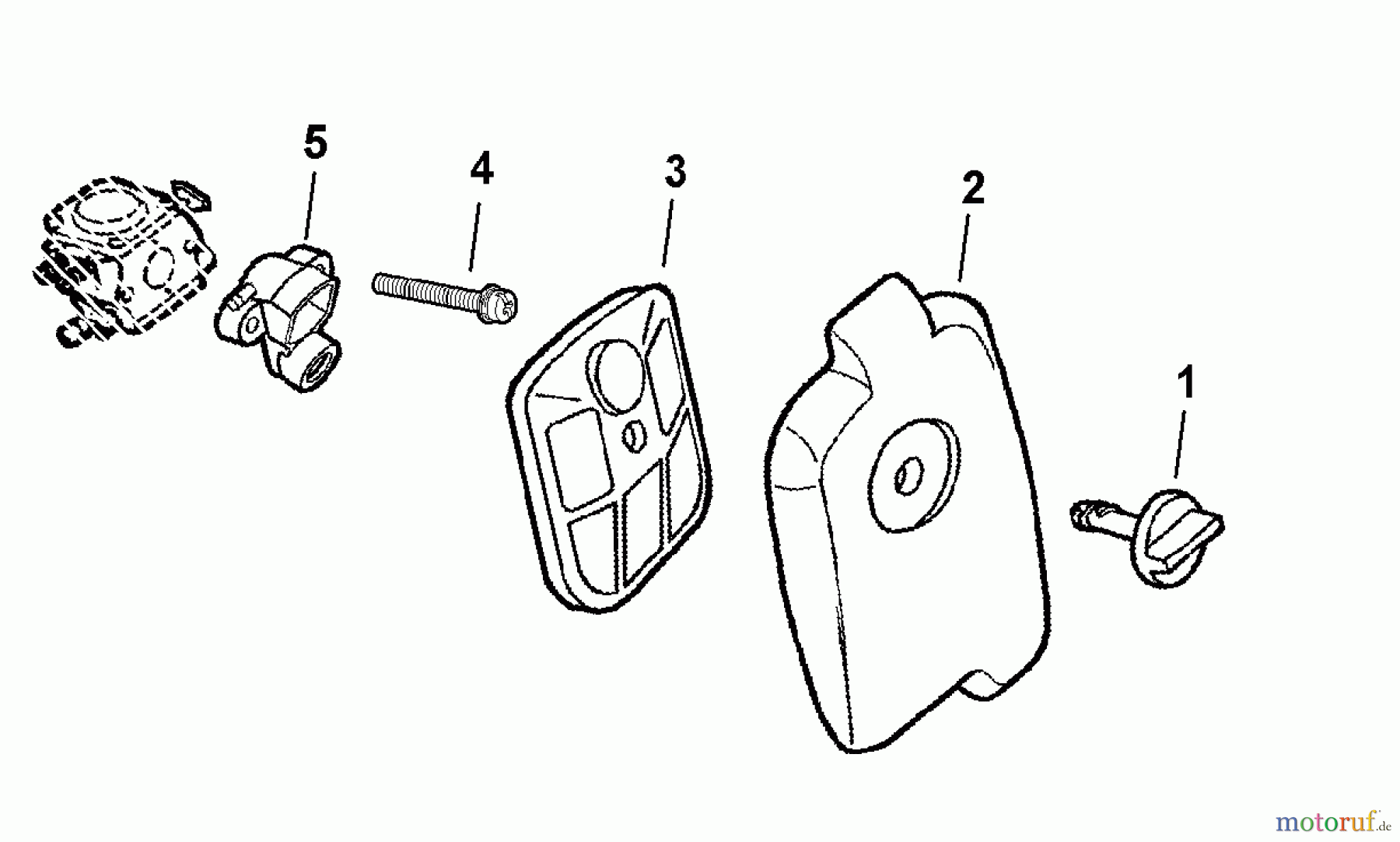 5
4
3
2
1
motoruf.de