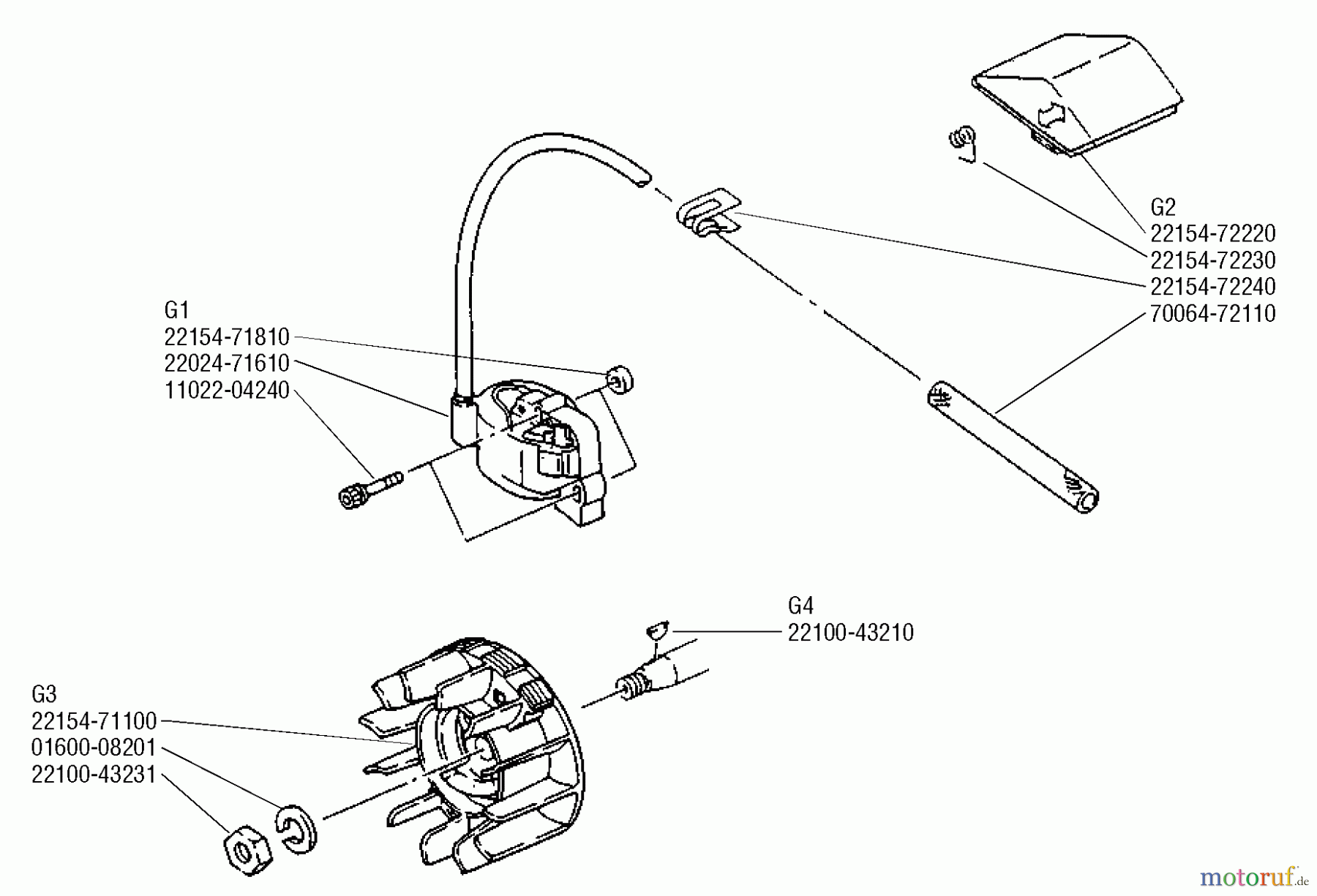 G2
22154-72220
22154-72230
22154-72240
70064-72110

G1
22154-71810
22024-71610
11022-04240

G4
22100-43210

G3
22154-71100
01600-08201
22100-43231

motoruf.de