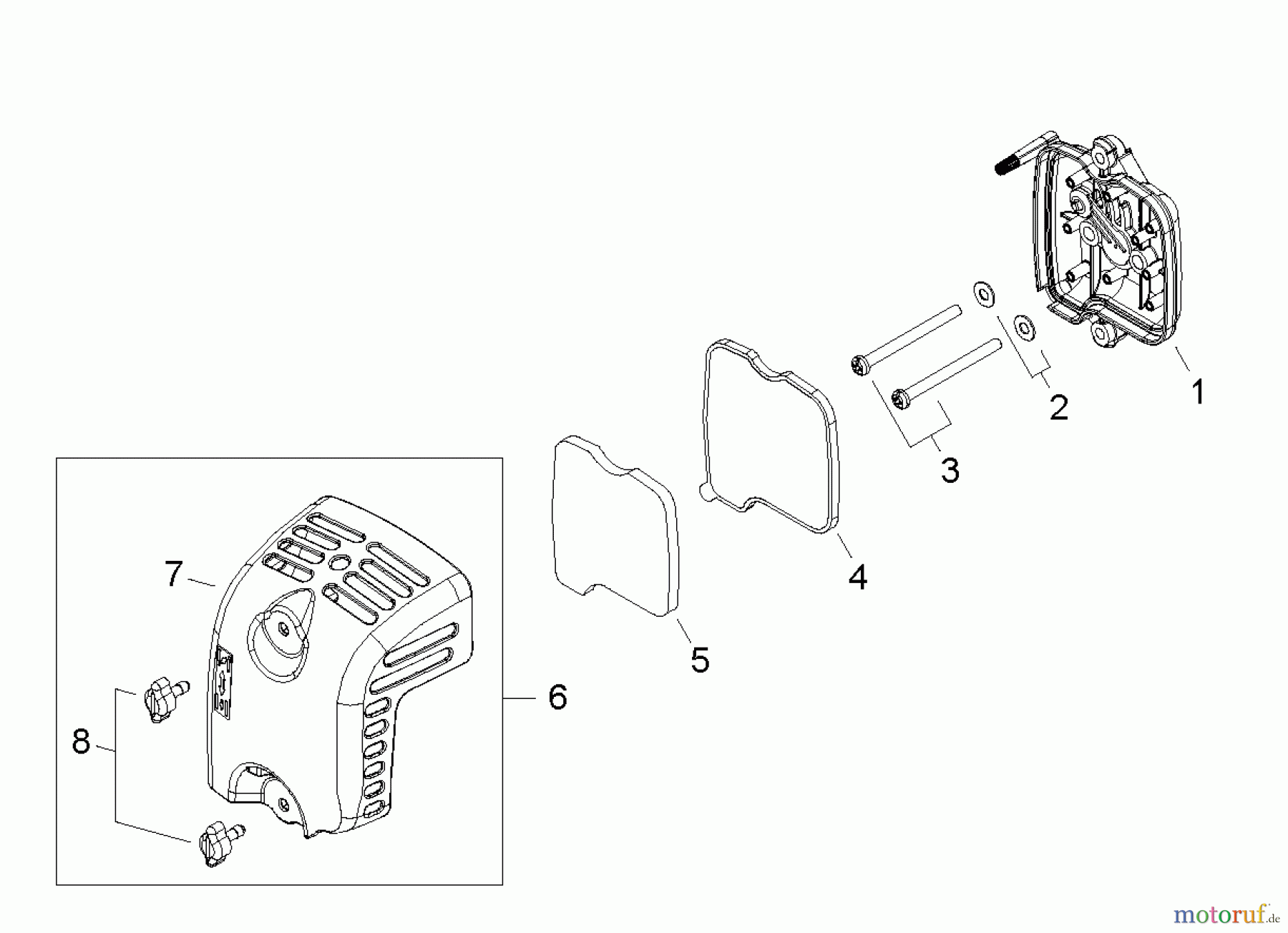 1
2
3
4
5
6
7
8
motoruf.de