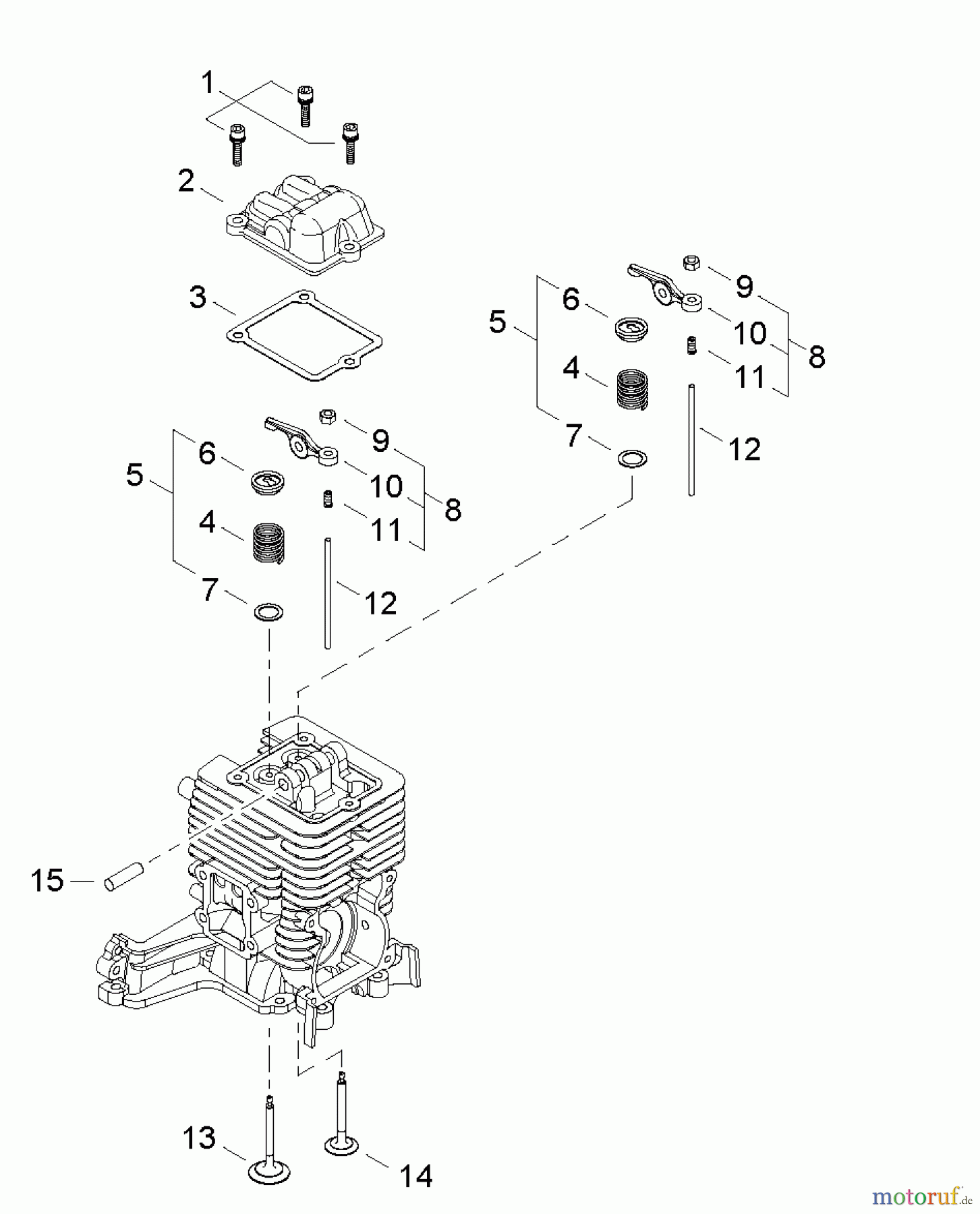 1
2
3
5
6
4
7
9
10
11
8
12
5
6
4
7
9
10
11
8
12
15
13
14
motoruf.de