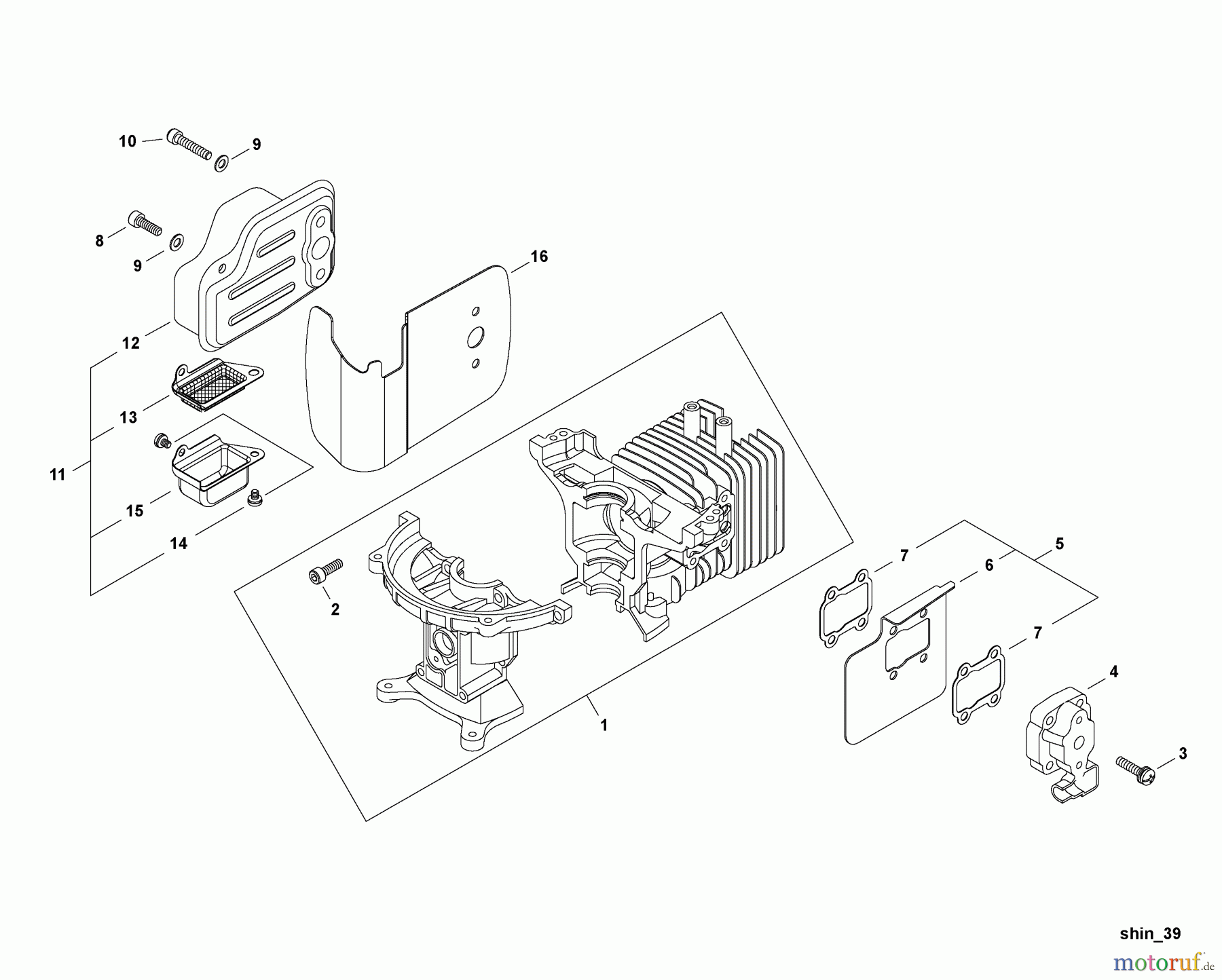 10
9
8
9
16
12
13
11
15
14
2
1
7
6
5
7
4
3
shin_39
motoruf.de