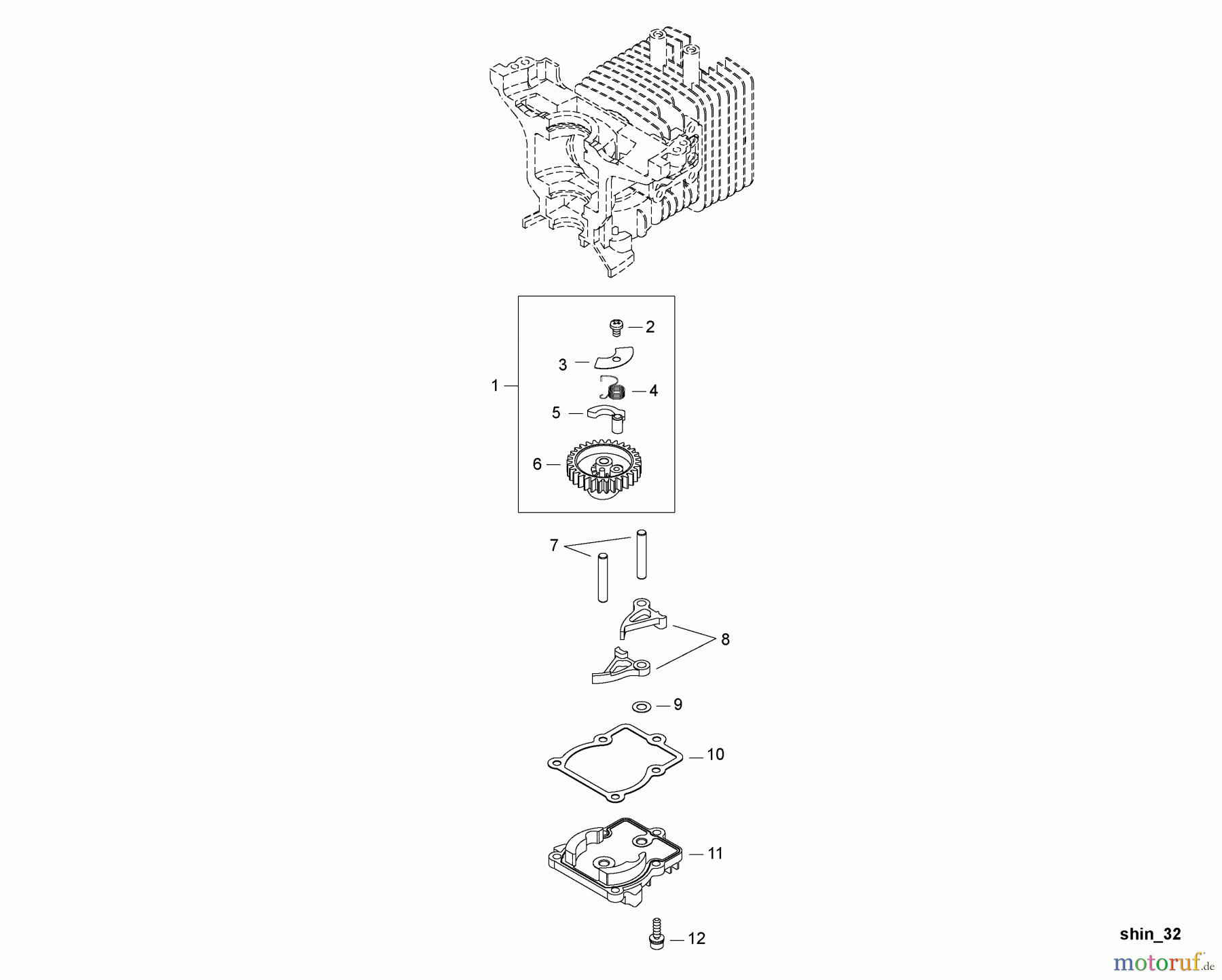 2
3
1
4
5
6
7
8
9
10
11
12
shin_32
motoruf.de