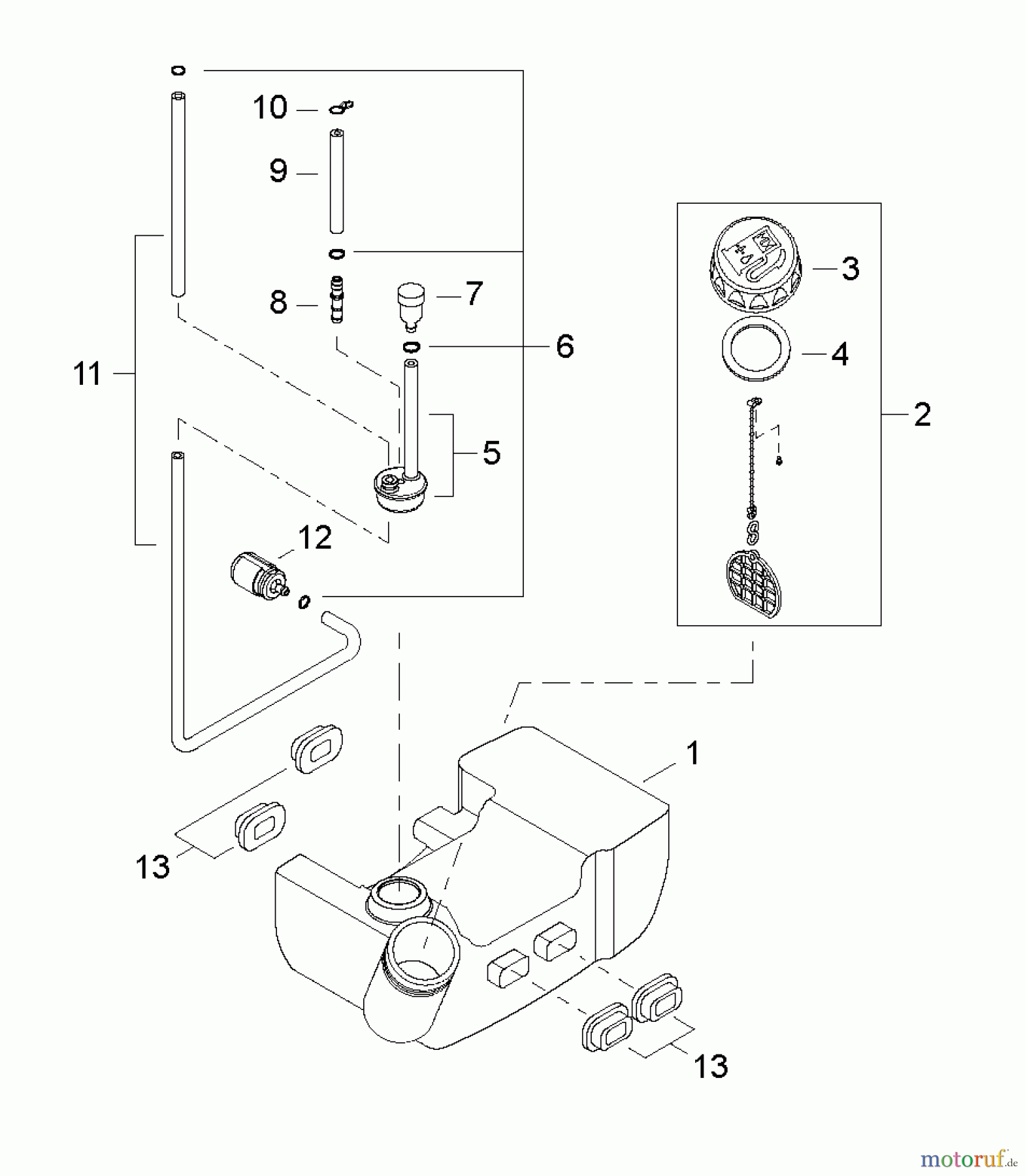 10
9
8
7
6
11
5
12
3
4
2
1
13
13
motoruf.de