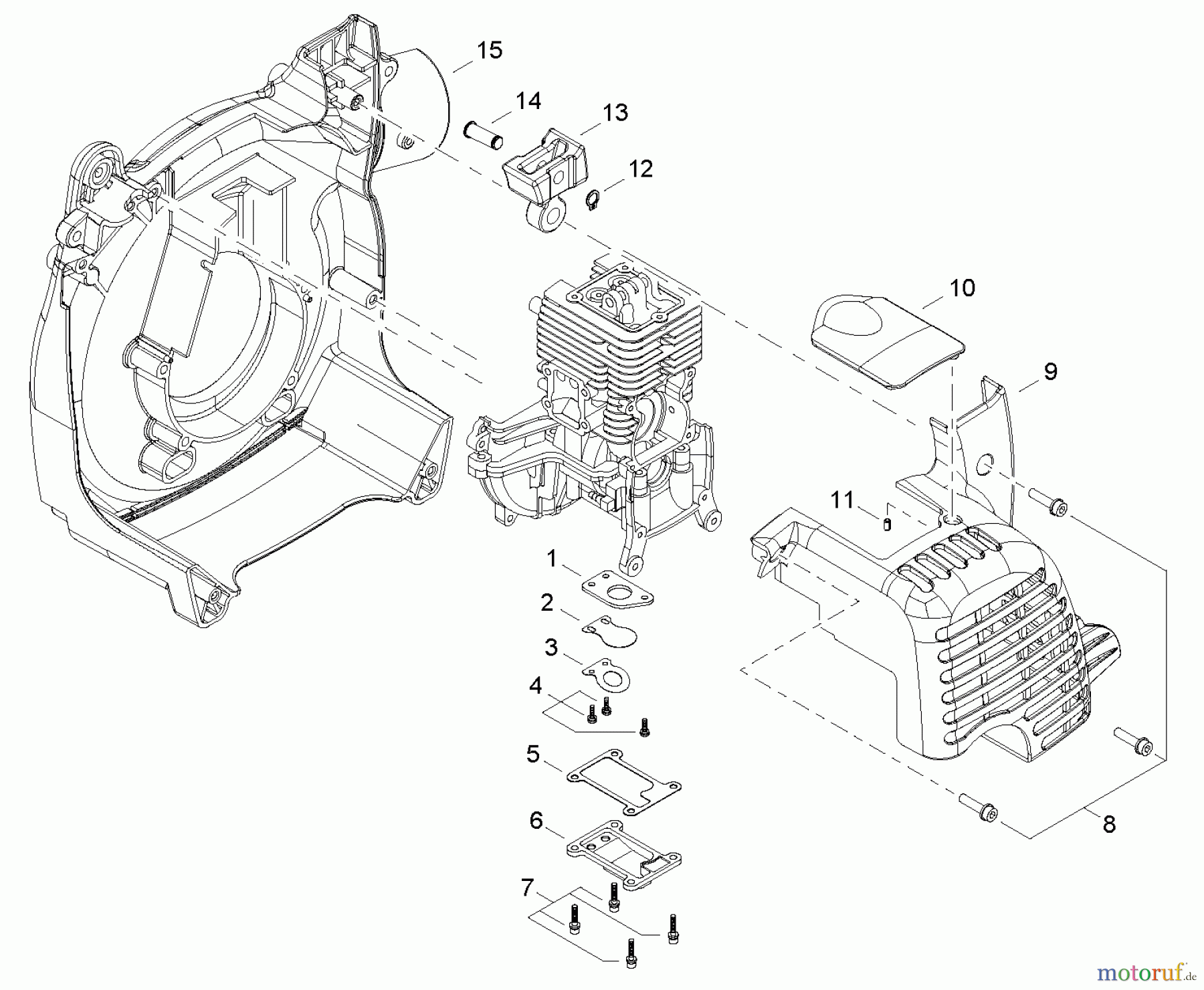 15
14
13
12
10
9
11
1
2
3
4
5
6
7
8
motoruf.de