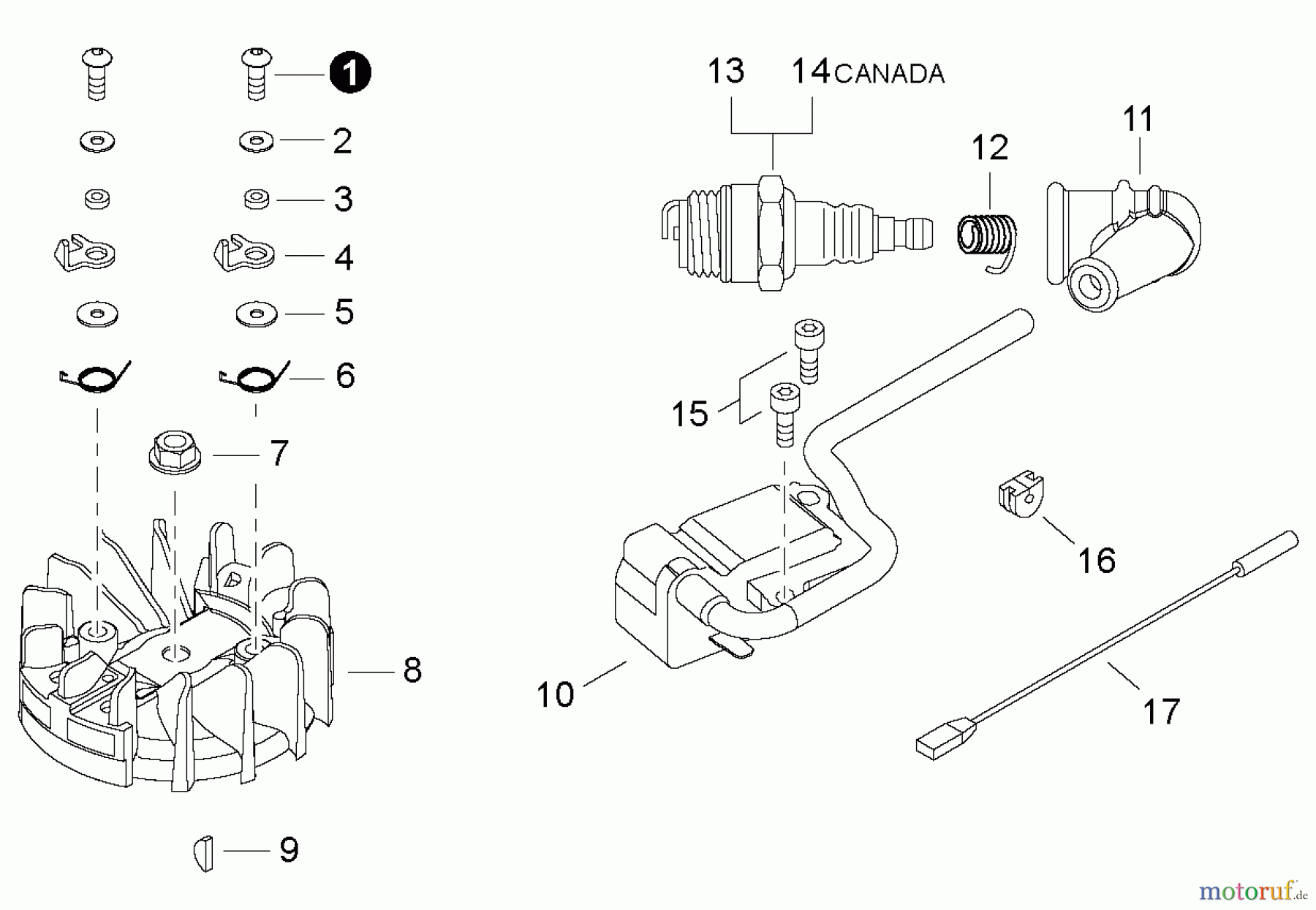 1
2
3
4
5
6
7
8
9
13
14 CANADA
12
11
15
16
10
17
motoruf.de