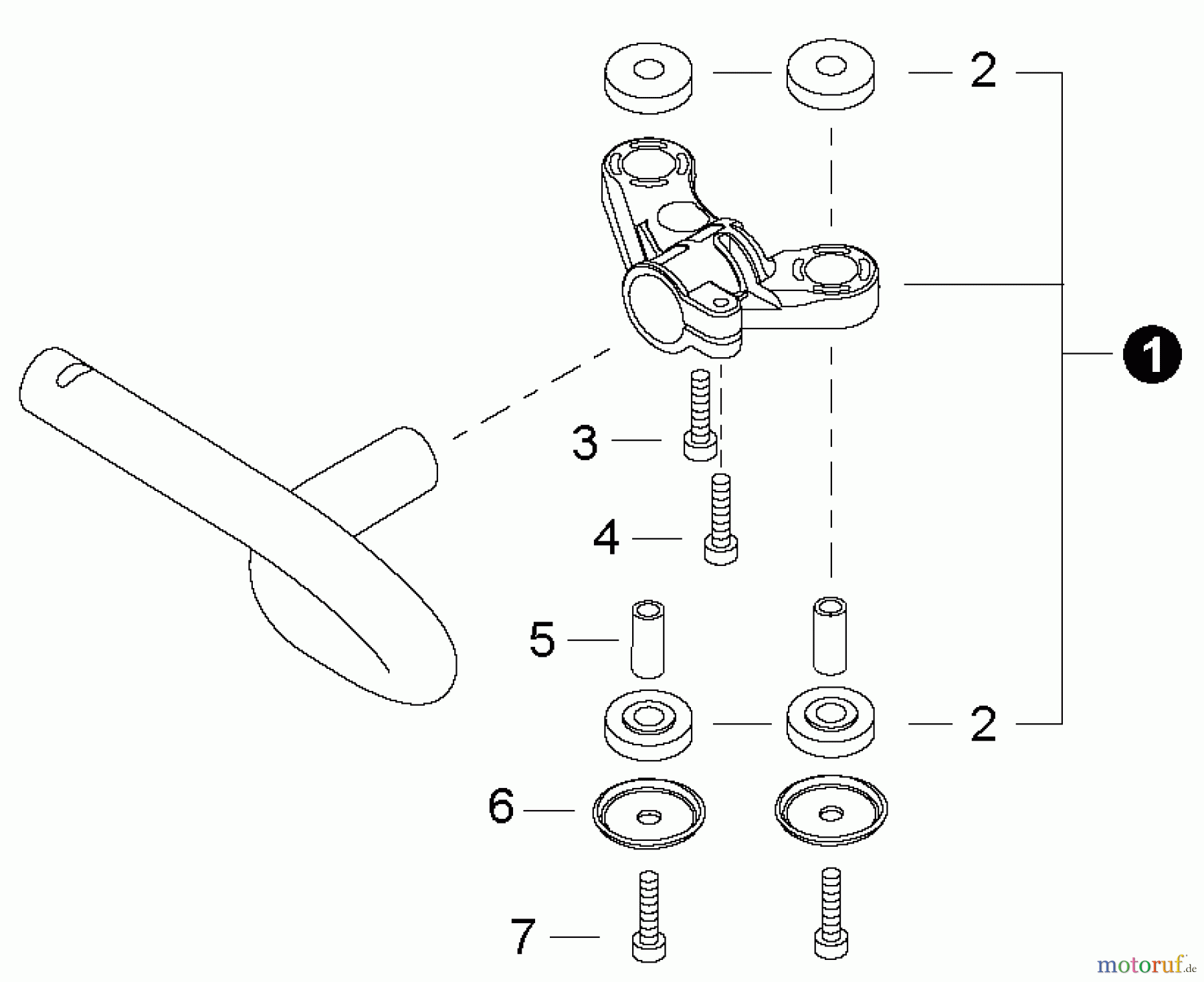 2
1
3
4
5
2
6
7
motoruf.de