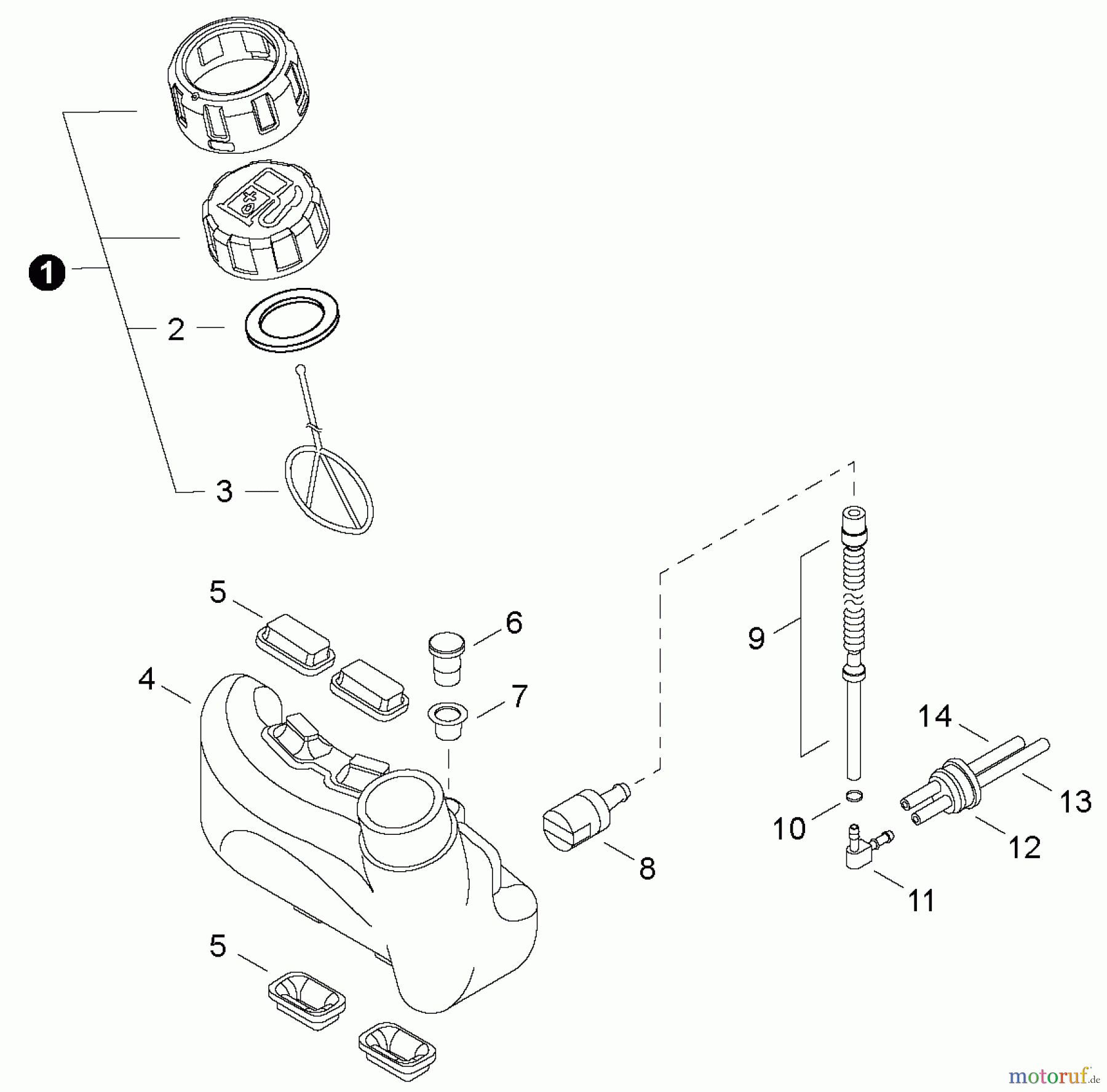 1
2
3
5
6
4
7
9
14
13
10
12
8
11
5
motoruf.de