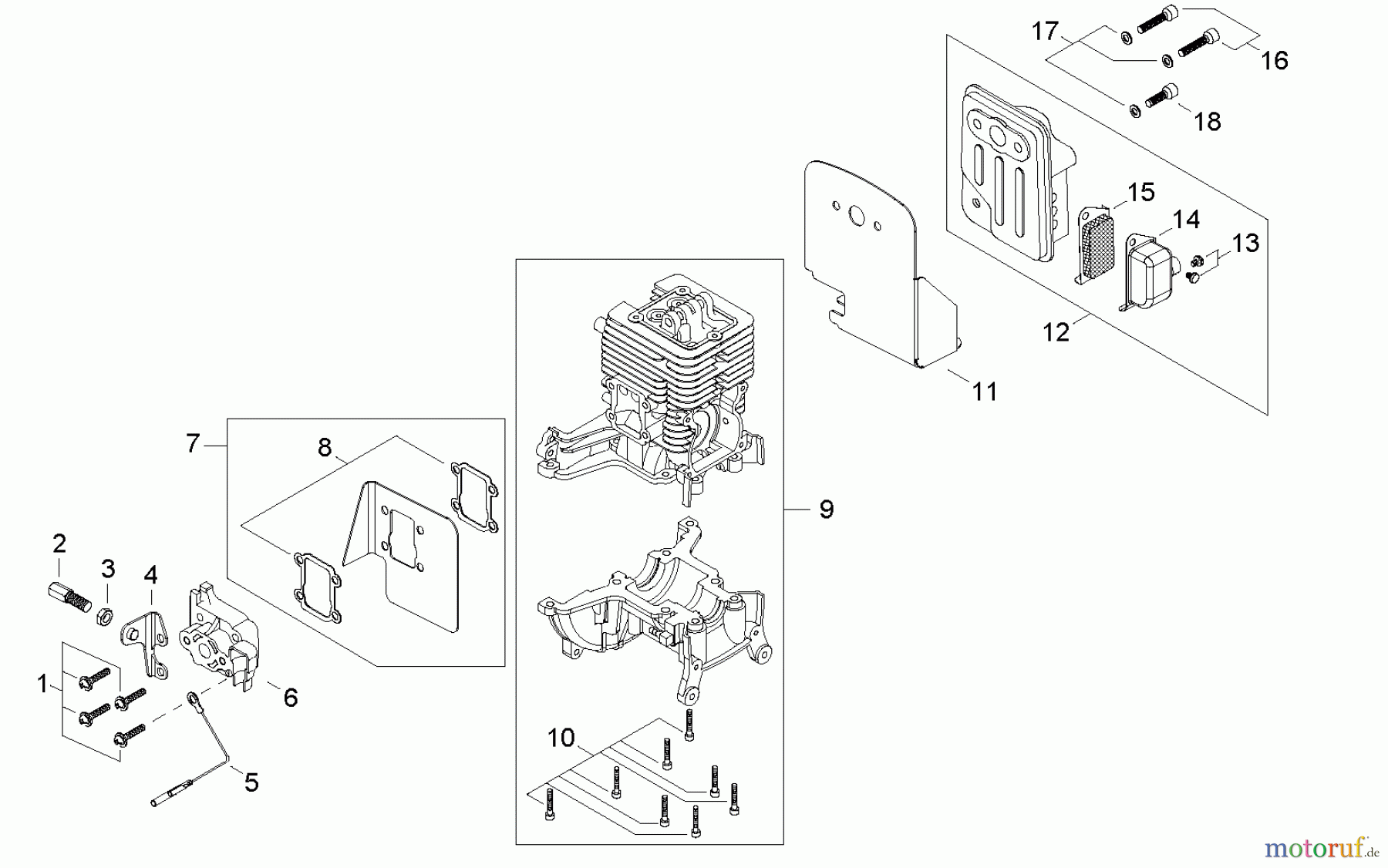 17
16
18
15
14
13
12
11
7
8
9
2
3
4
1
6
5
10
motoruf.de