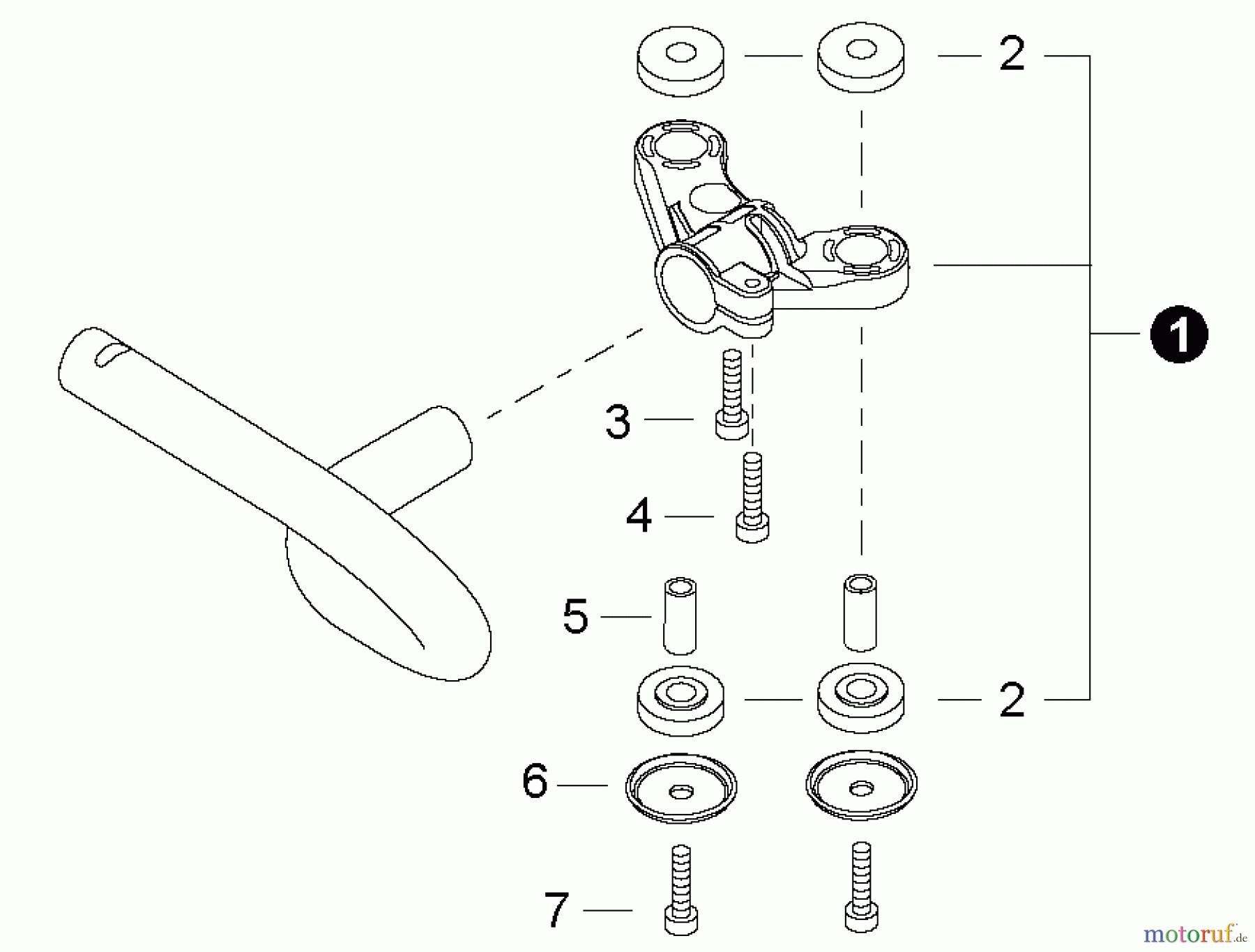 2
1
3
4
5
2
6
7
motoruf.de