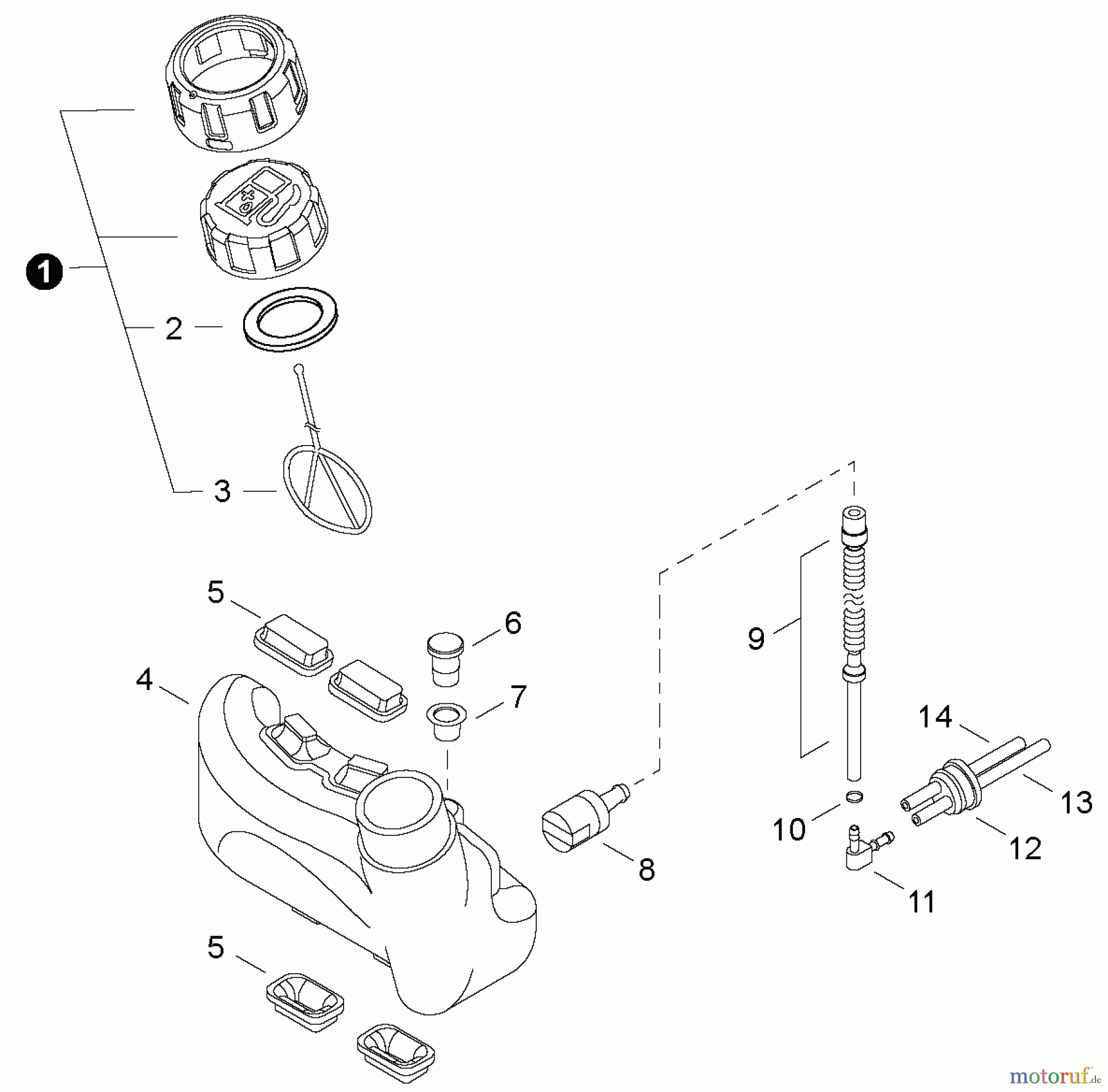 1
2
3
5
6
4
7
9
14
13
10
12
8
11
5
motoruf.de