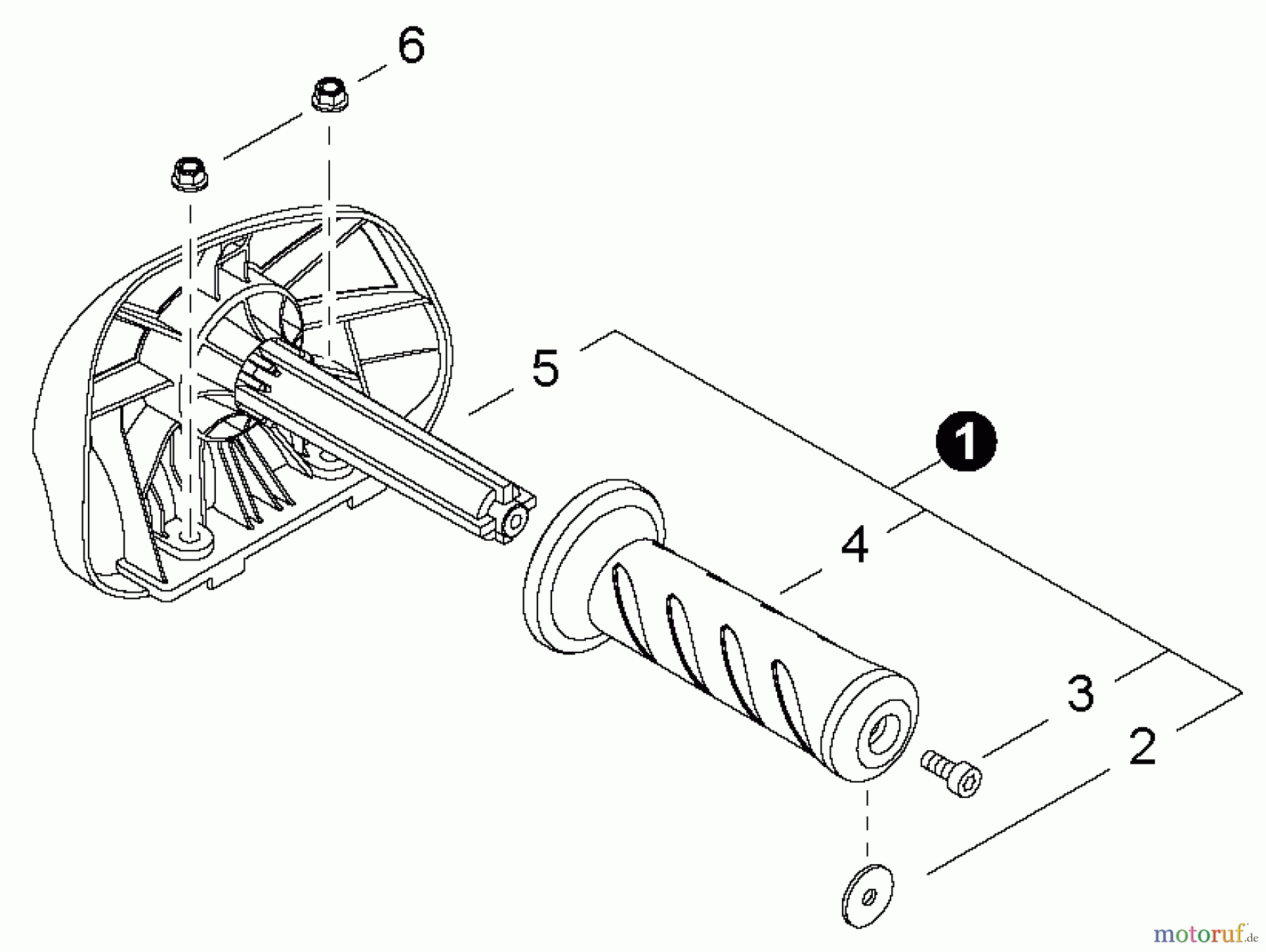 6

5

1

4

3

2

motoruf.de