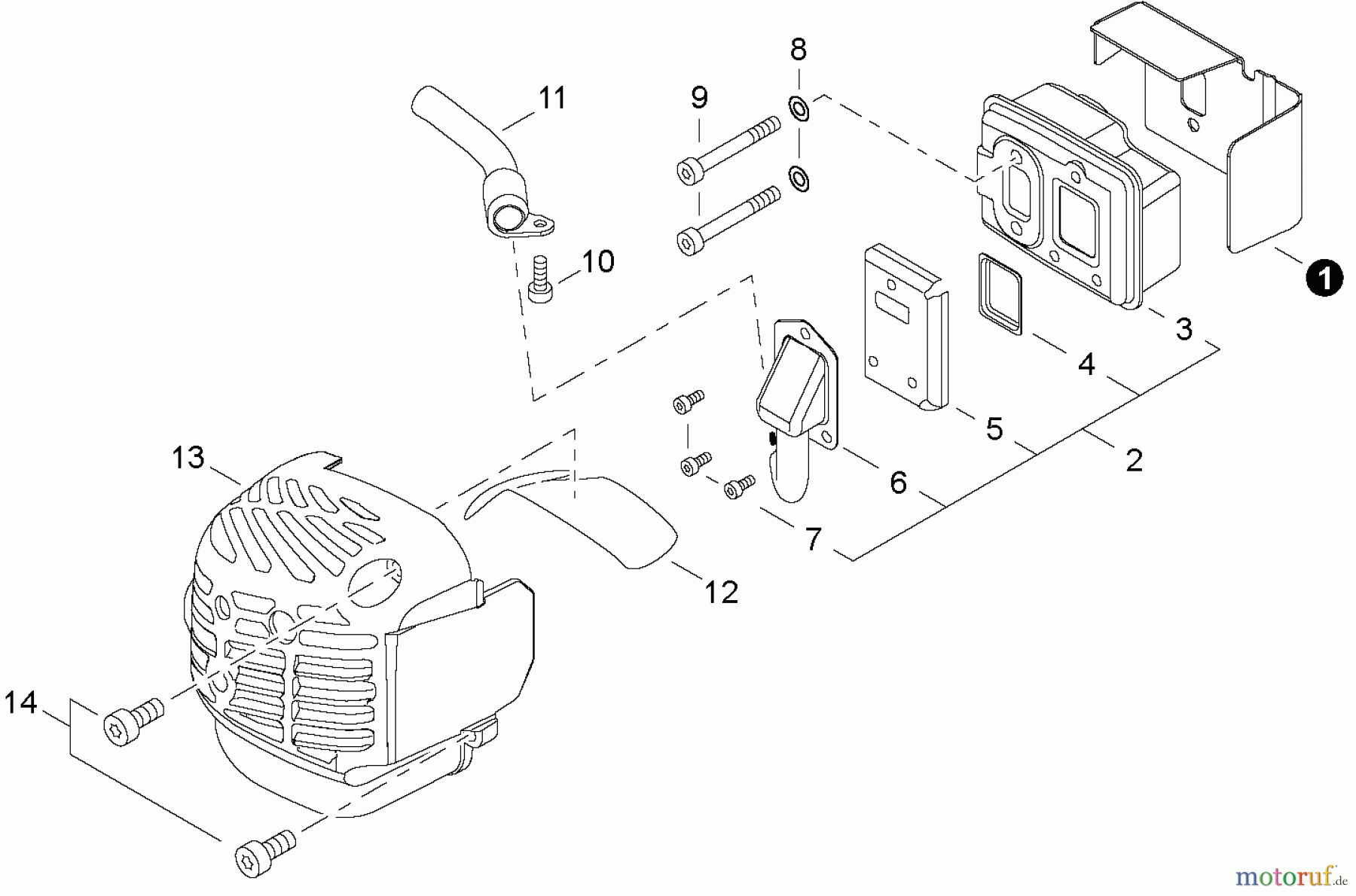 8
11
9
10
1
3
4
5
2
6
7
13
12
14
motoruf.de