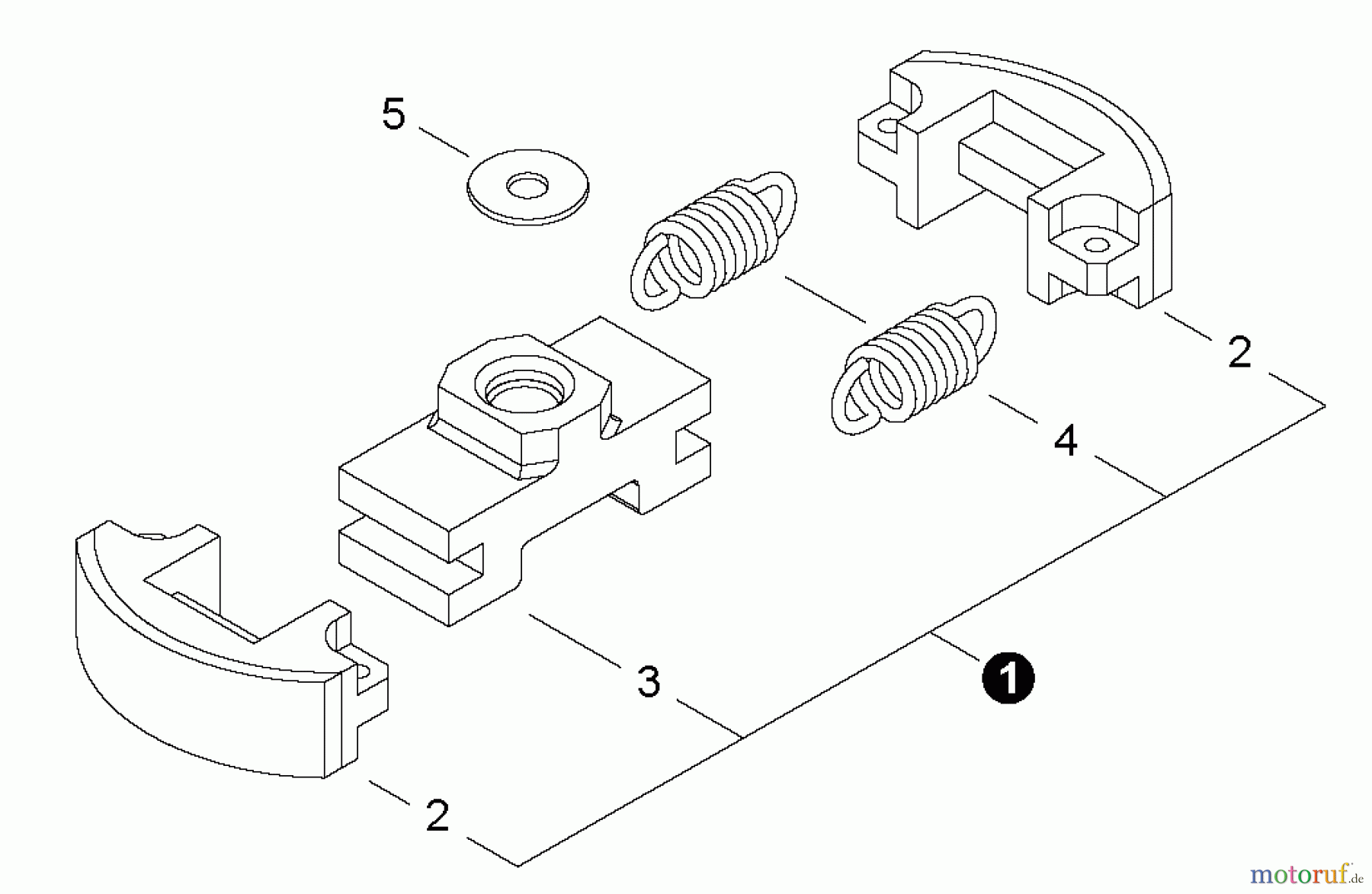 5

2

4

3

1

2

motoruf.de