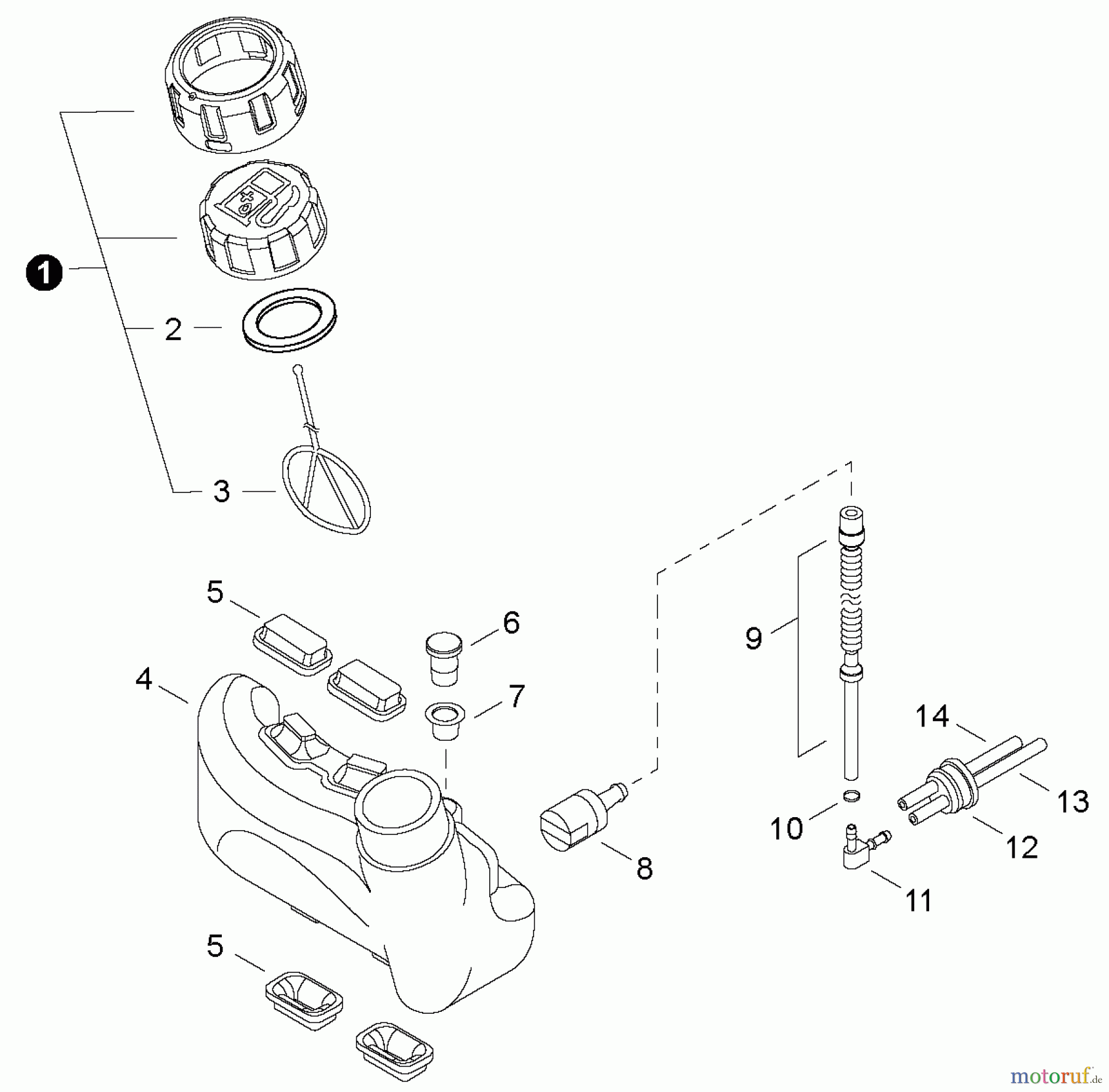 1
2
3
5
6
4
7
9
14
13
10
12
8
11
5
motoruf.de