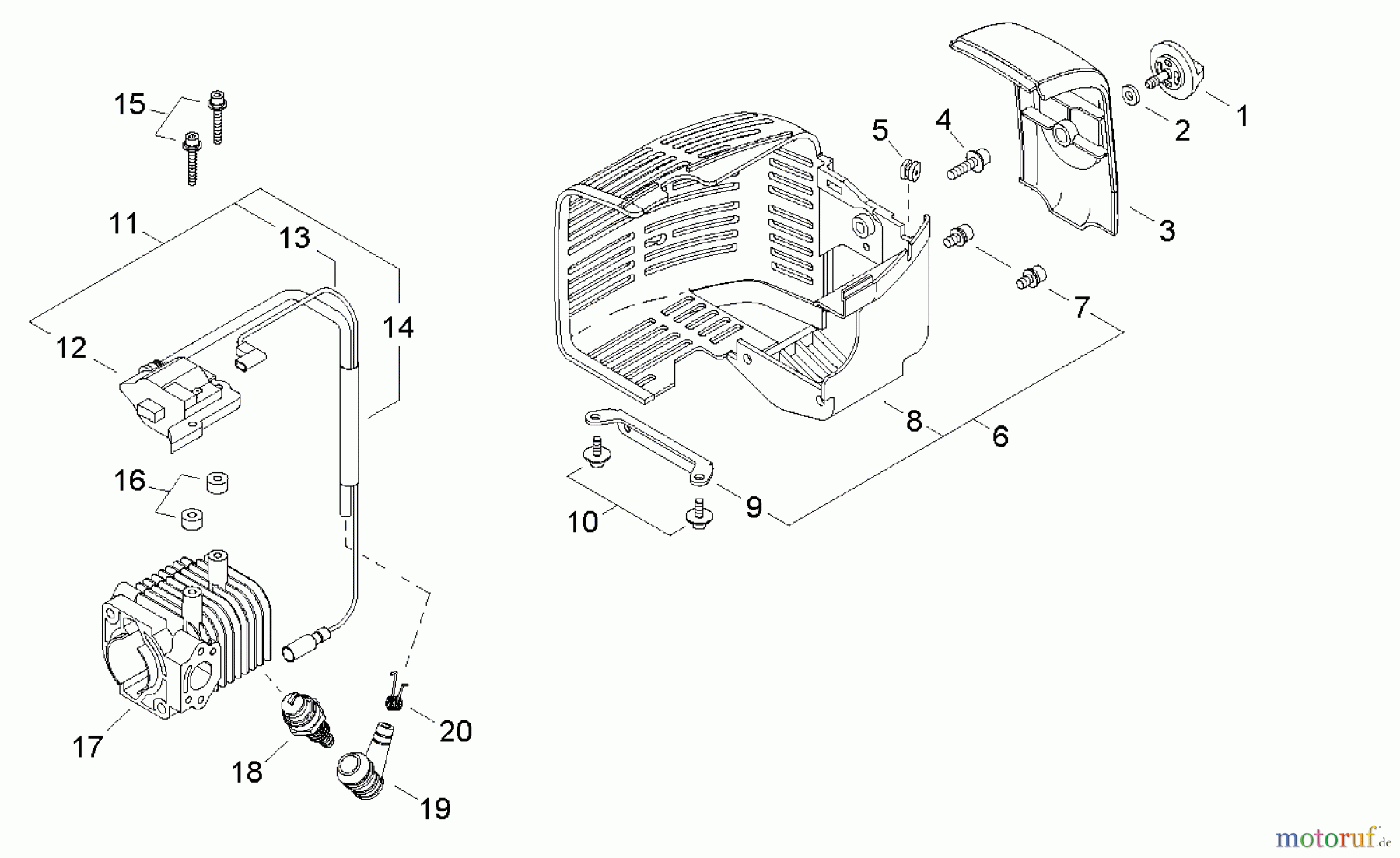 15
11
13
14
12
16
17
18
19
20
5
4
1
2
3
7
8
6
9
10
motoruf.de