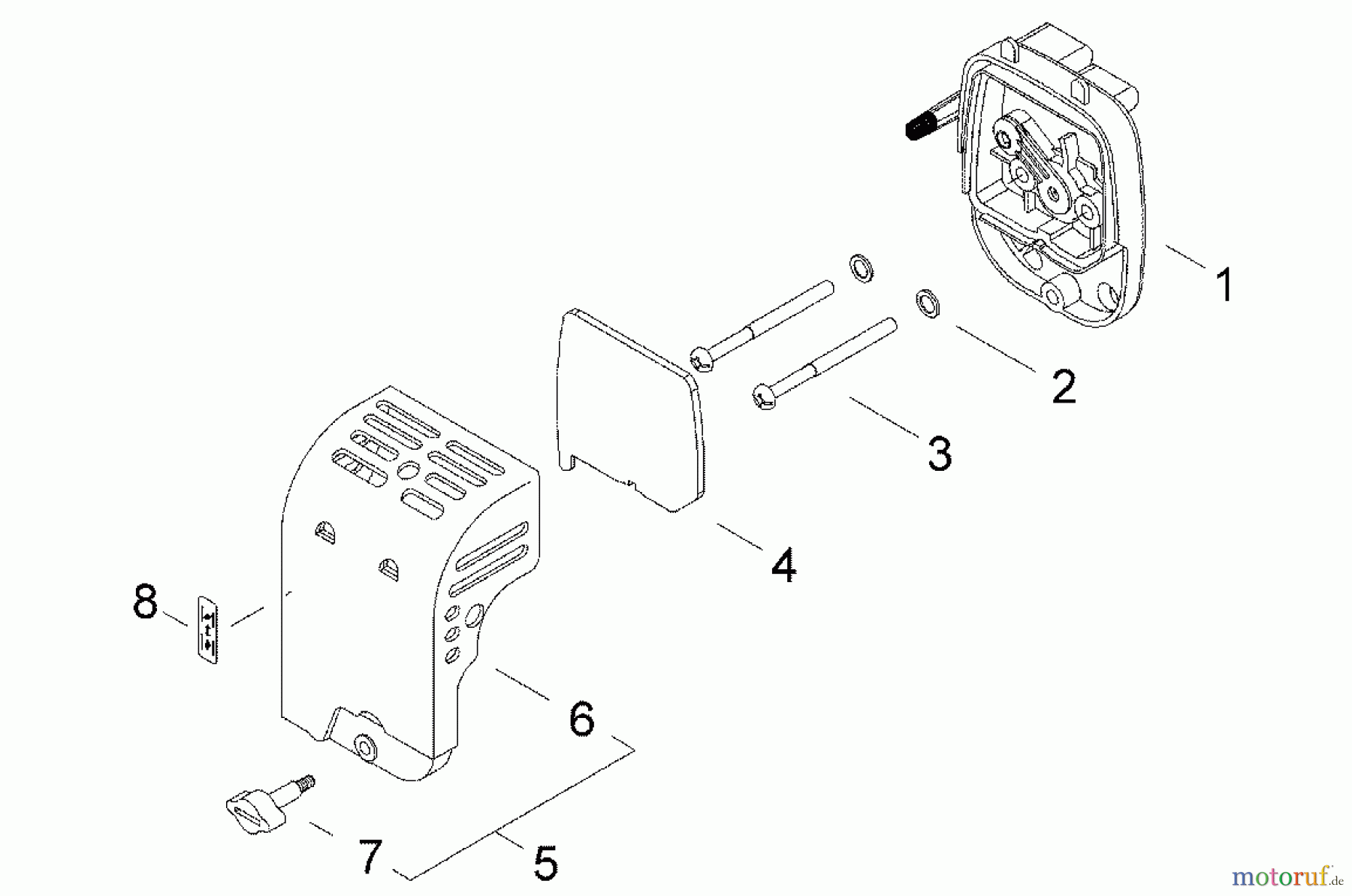 1
2
3
4
8
6
7
5
motoruf.de