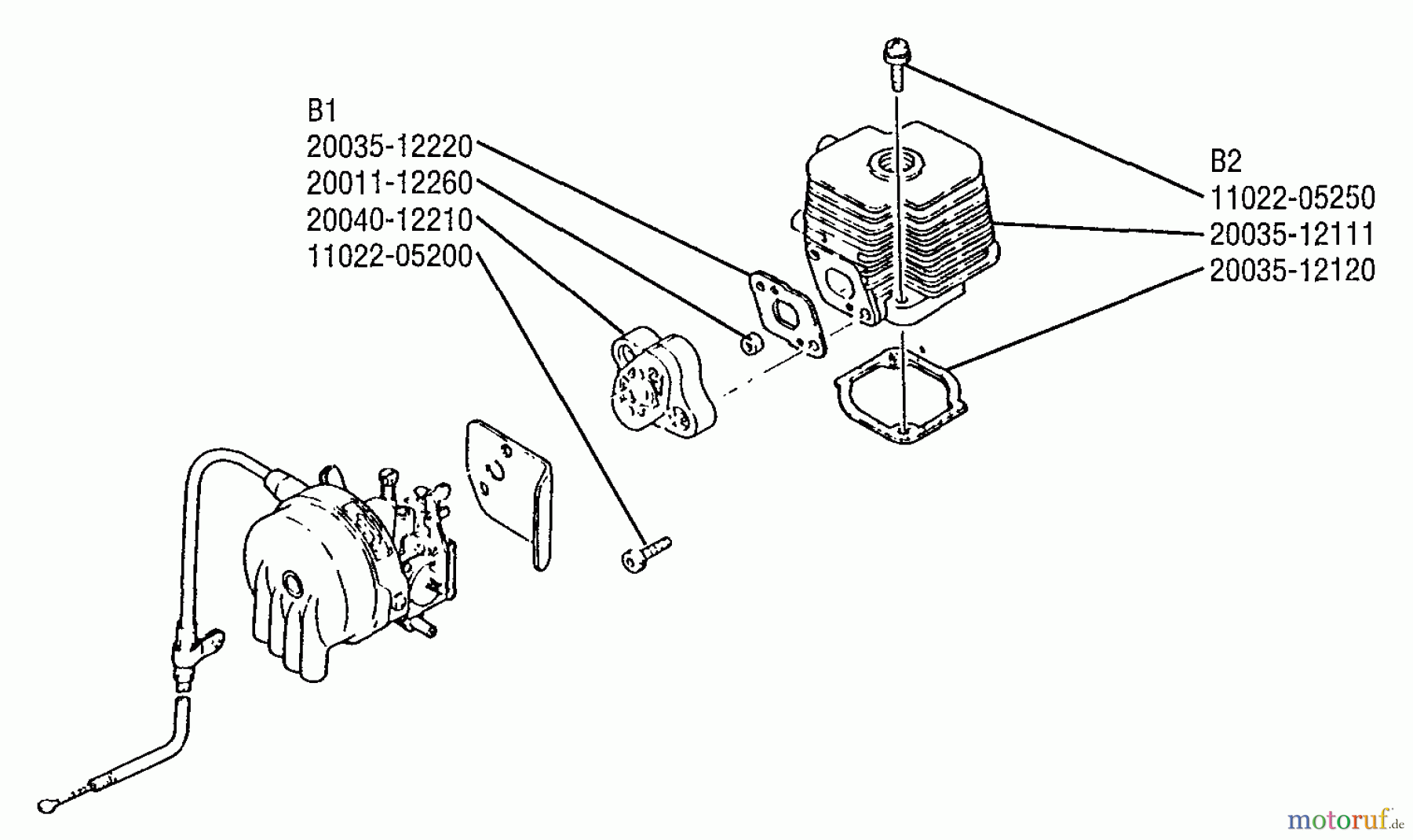 B1
20035-12220
20011-12260
20040-12210
11022-05200

B2
11022-05250
20035-12111
20035-12120

motoruf.de