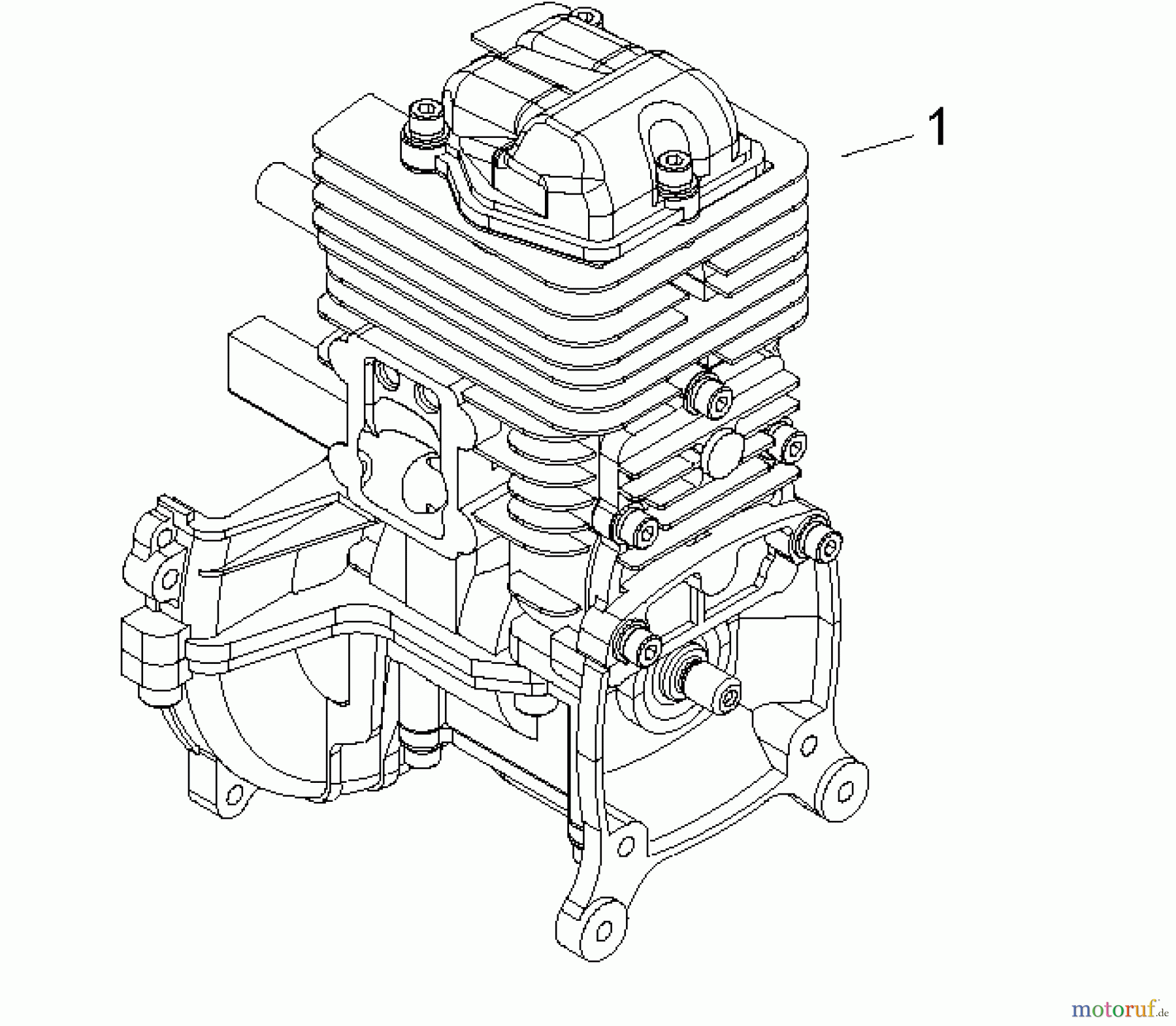 1

motoruf.de