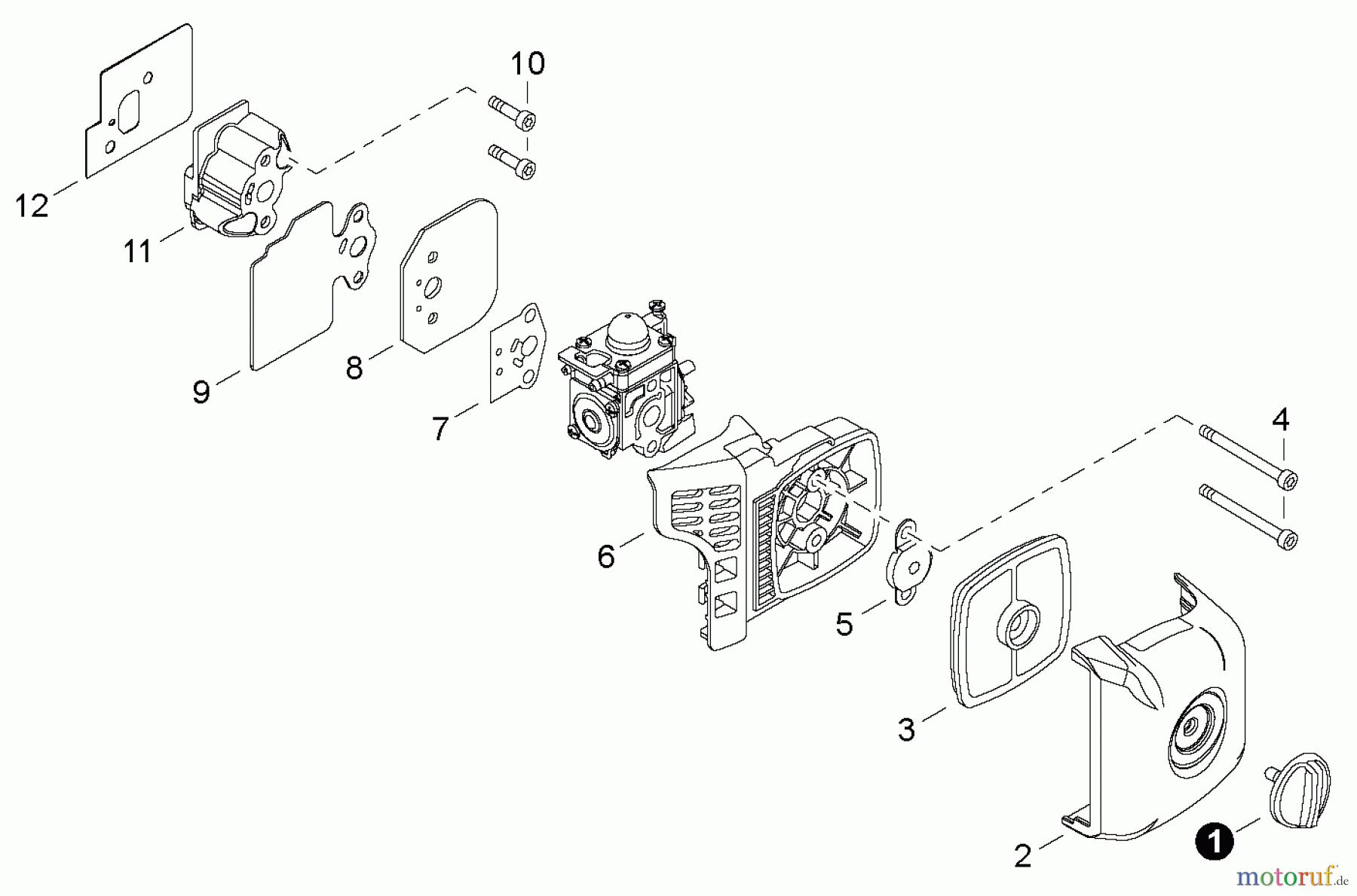 10
12
11
9
8
7
4
6
5
3
2
1
motoruf.de