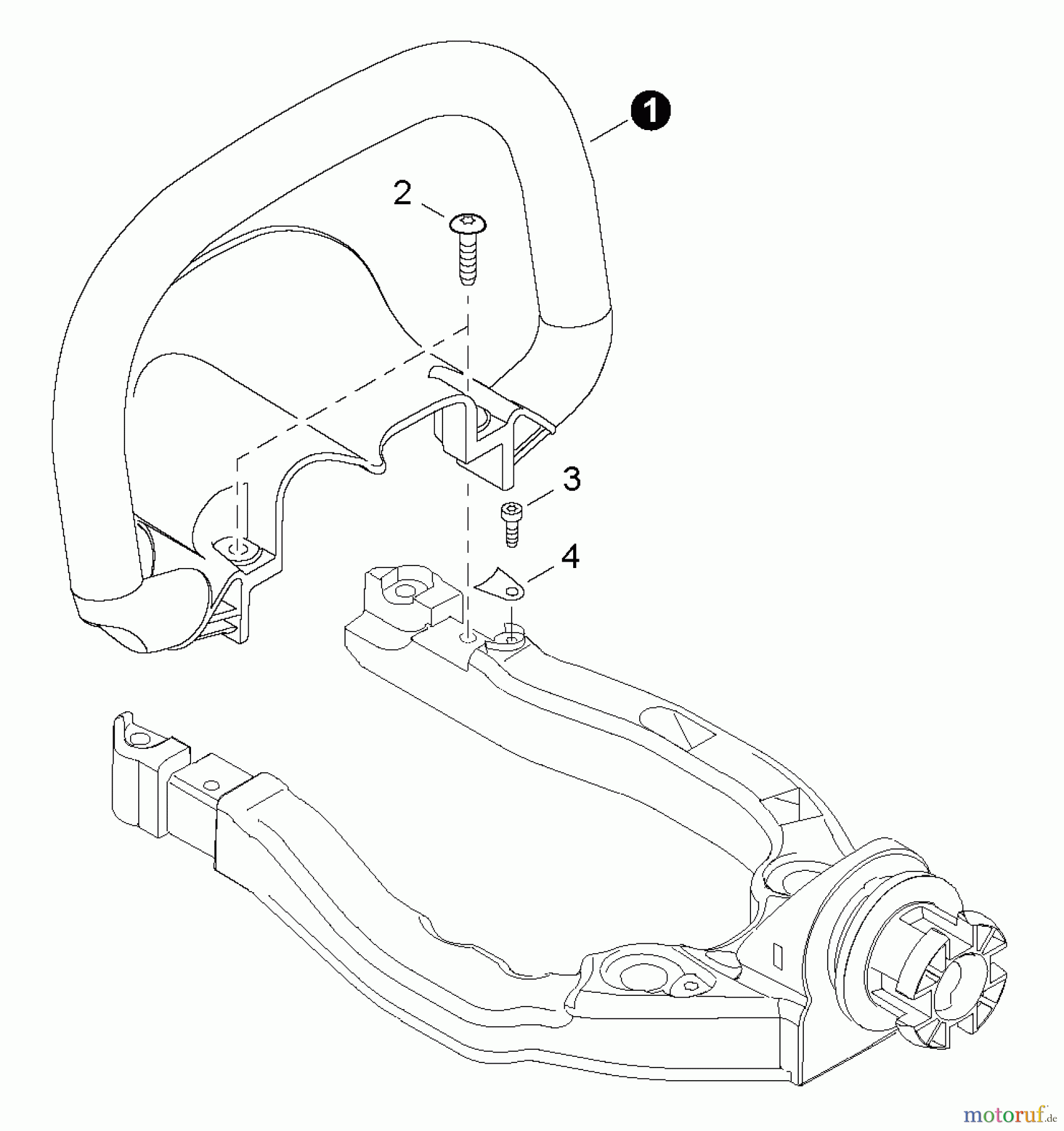 1
2
3
4
motoruf.de