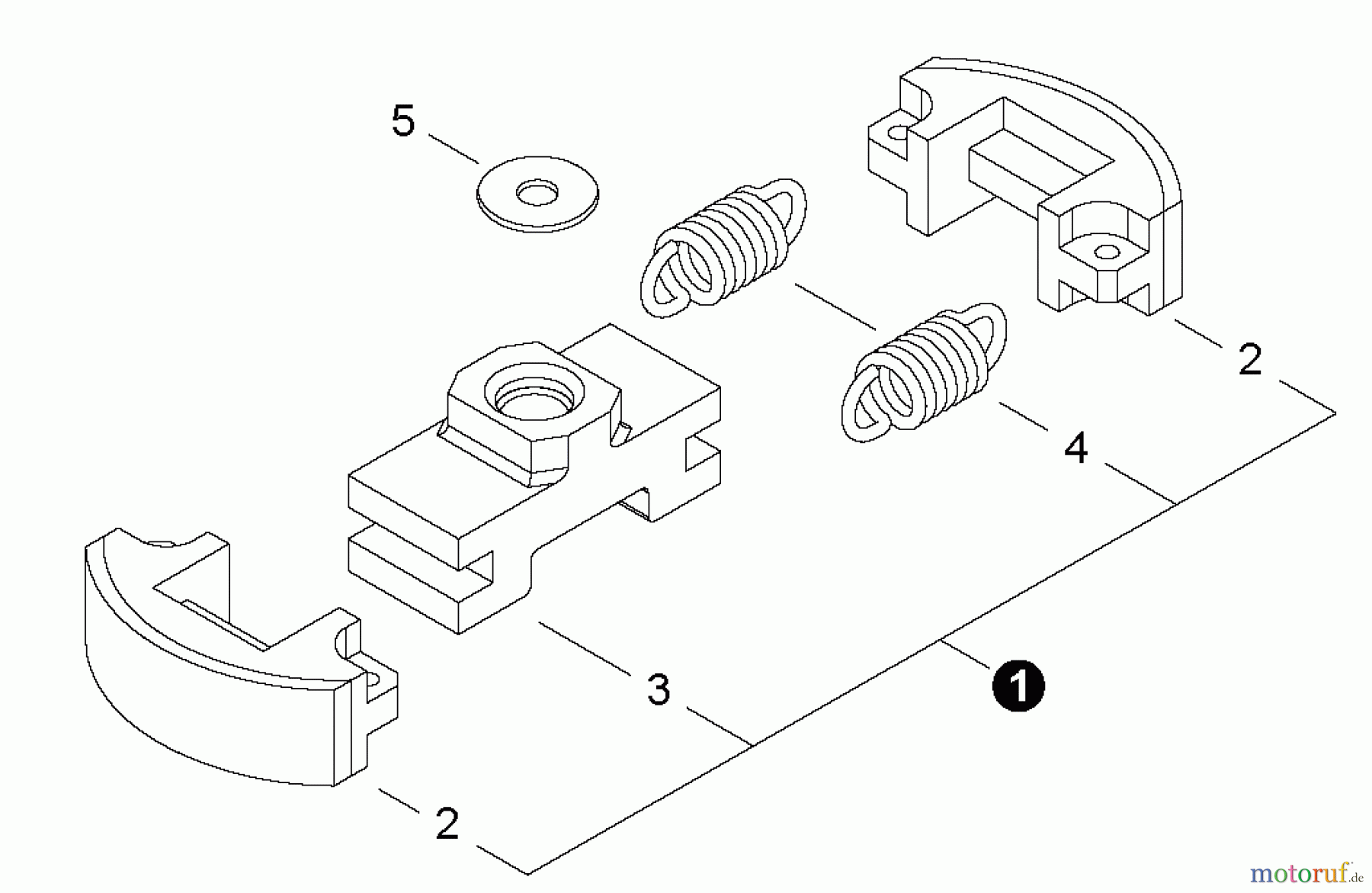 5

2

4

3

1

2

motoruf.de