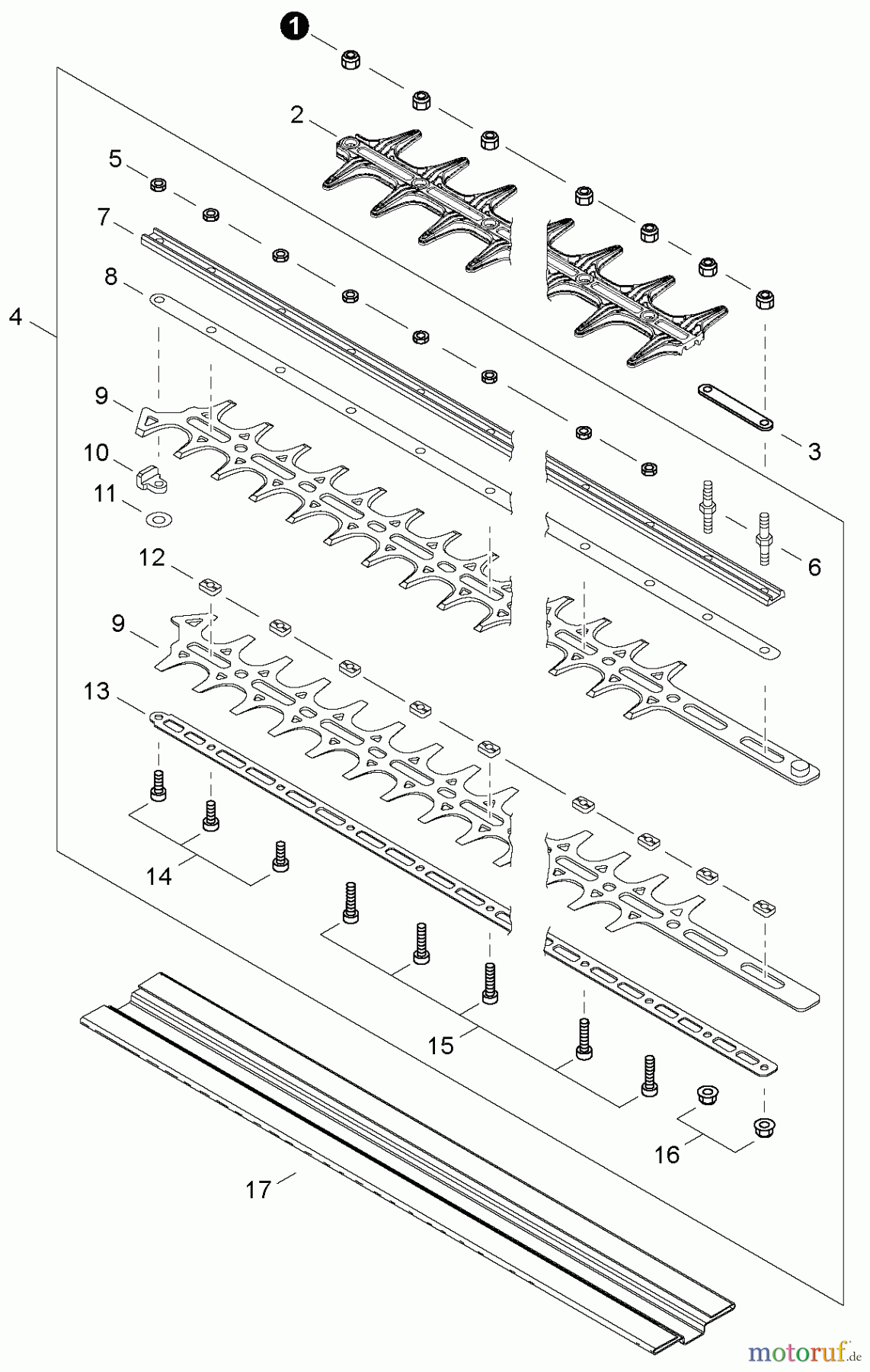 1
2
5
7
8
4
9
10
11
3
6
12
9
13
14
15
16
17
motoruf.de