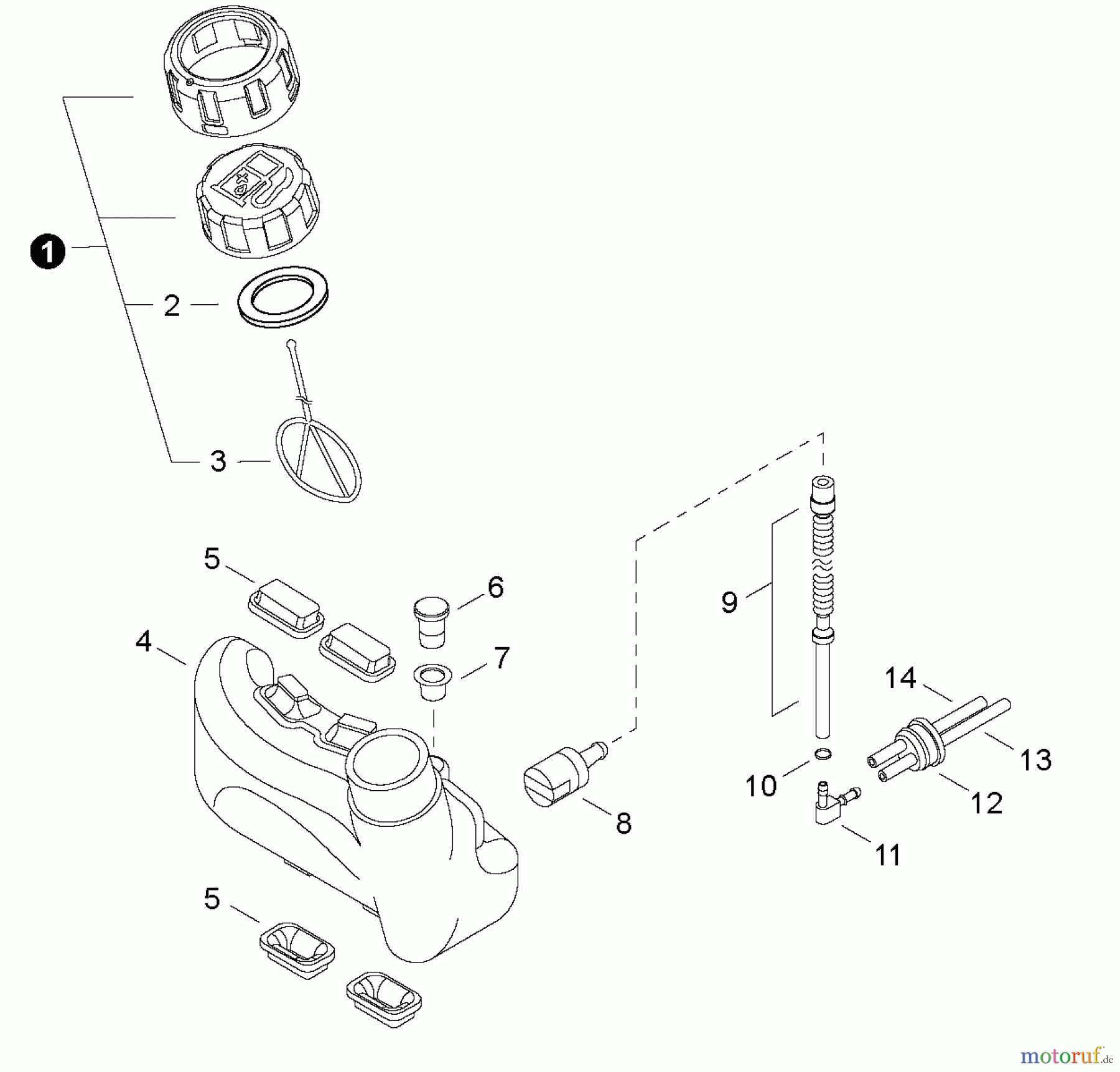 1
2
3
5
6
4
7
9
14
13
10
12
8
11
5
motoruf.de