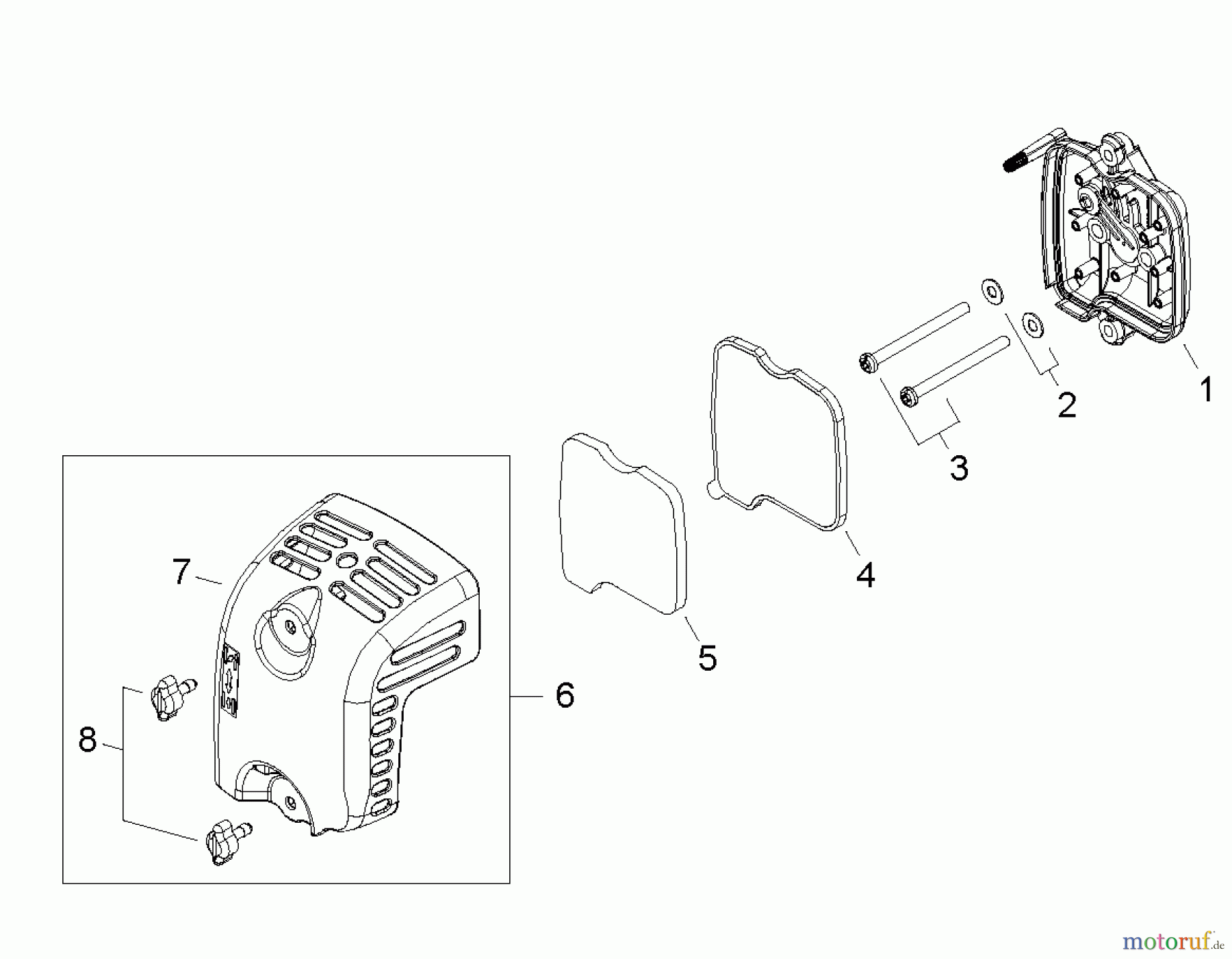 1
2
3
4
5
6
7
8

motoruf.de