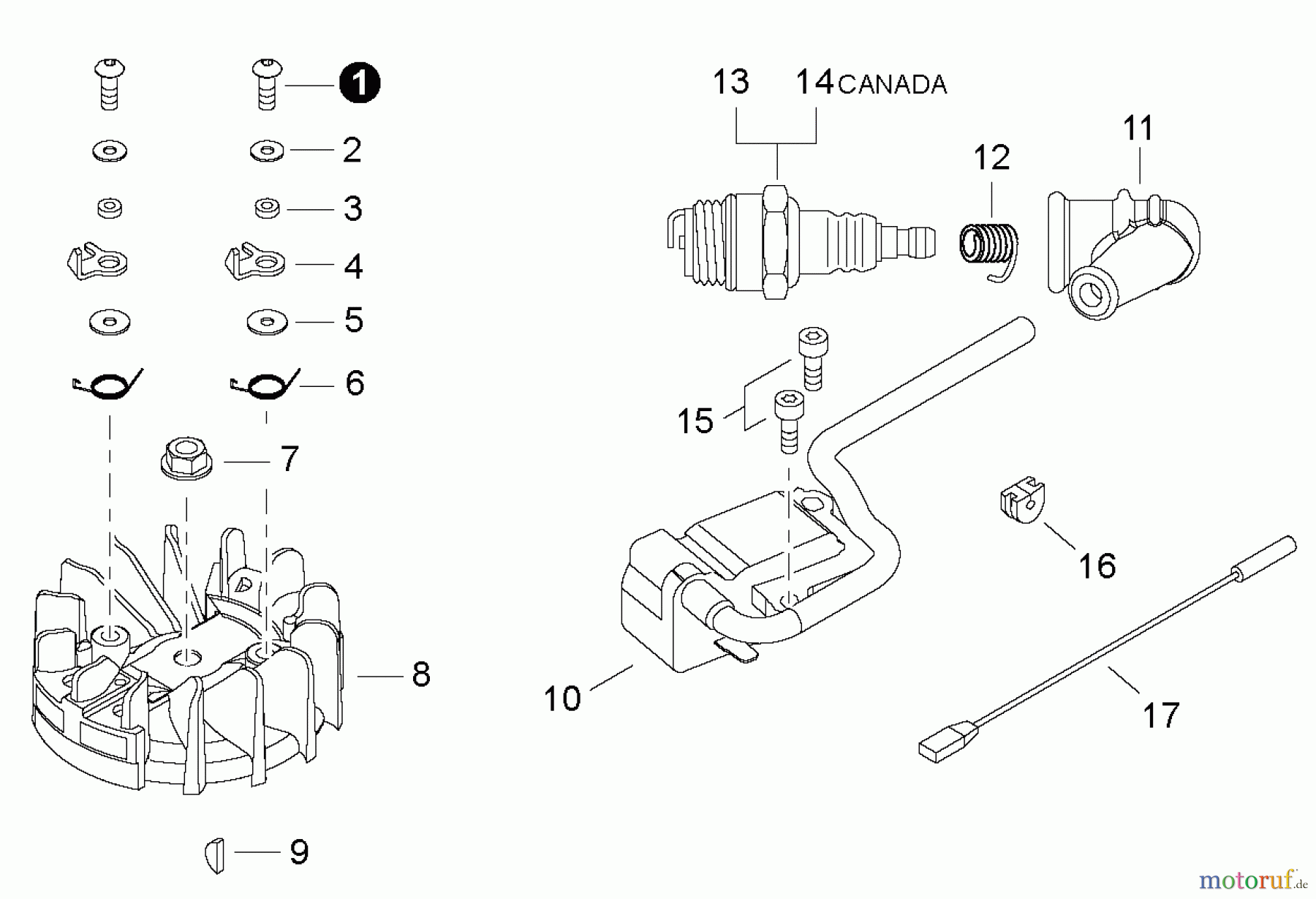 1
2
3
4
5
6
7
8
9
13
14 CANADA
12
11
15
16
10
17
motoruf.de