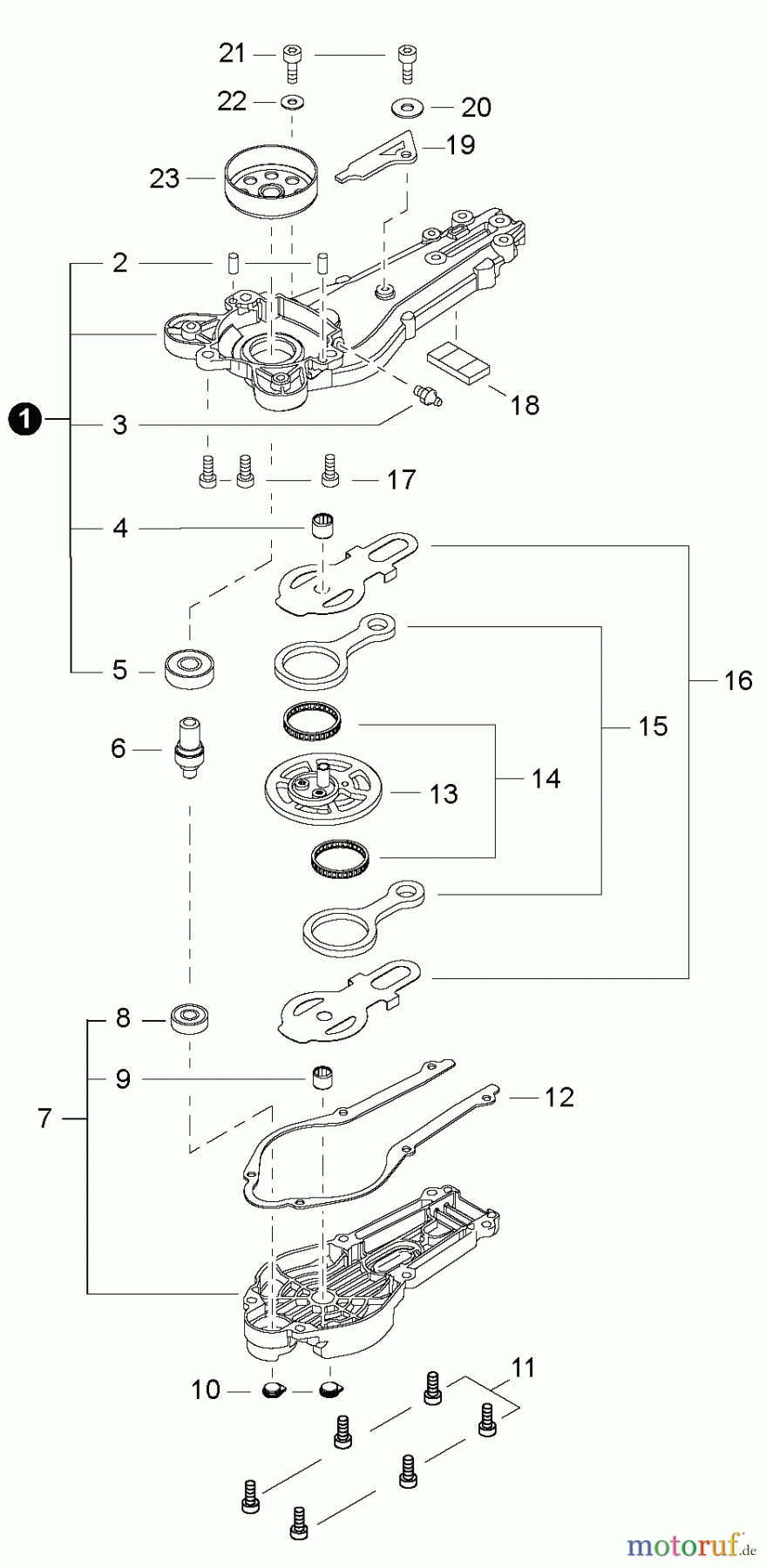 21
22
20
19
23
2
18
1
3
17
4
16
5
15
6
14
13
8
9
12
7
10
11
motoruf.de