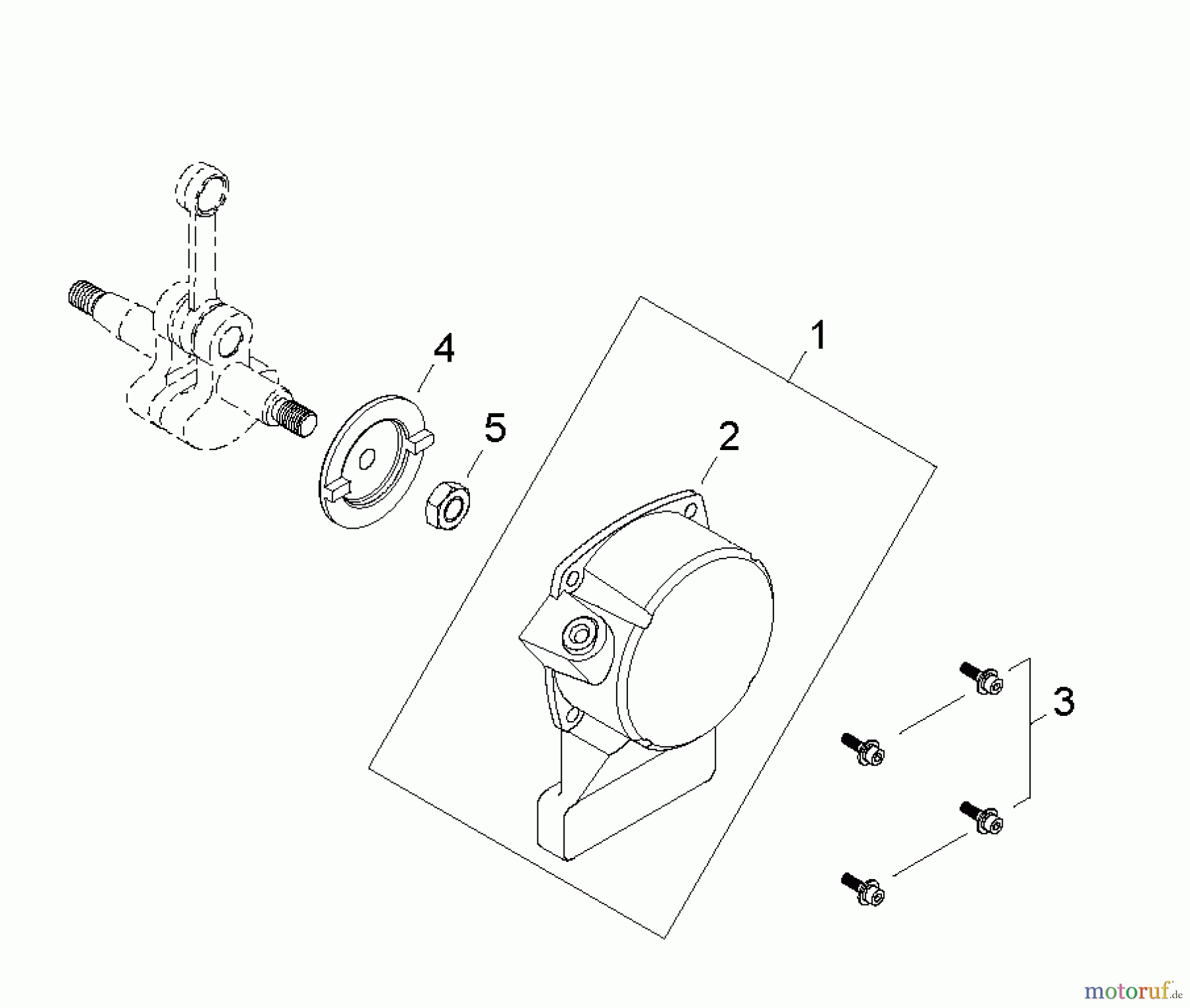 4

1

5

2

3

motoruf.de