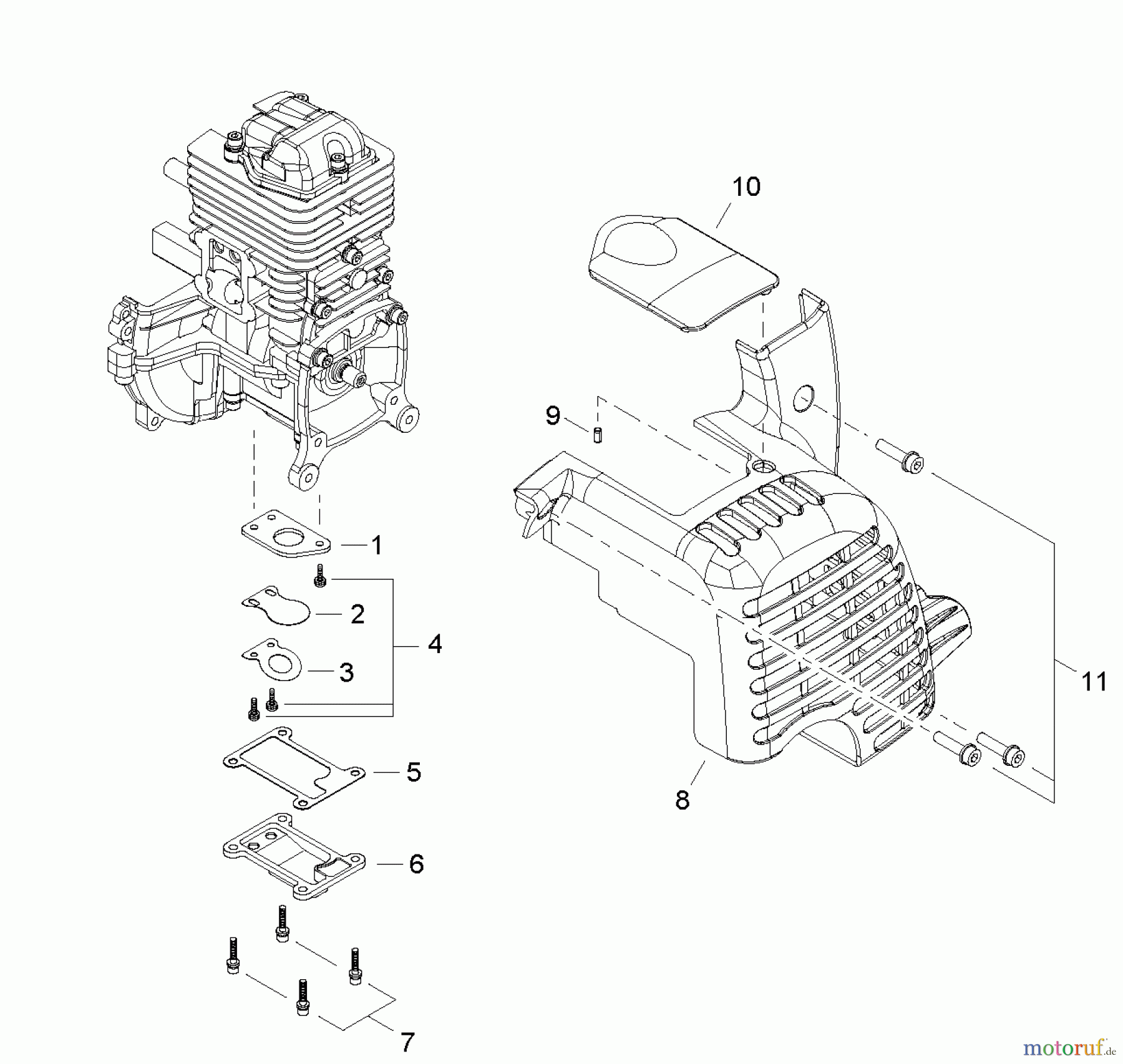 10

9

1

2

4

3

11

5

8

6

7

motoruf.de