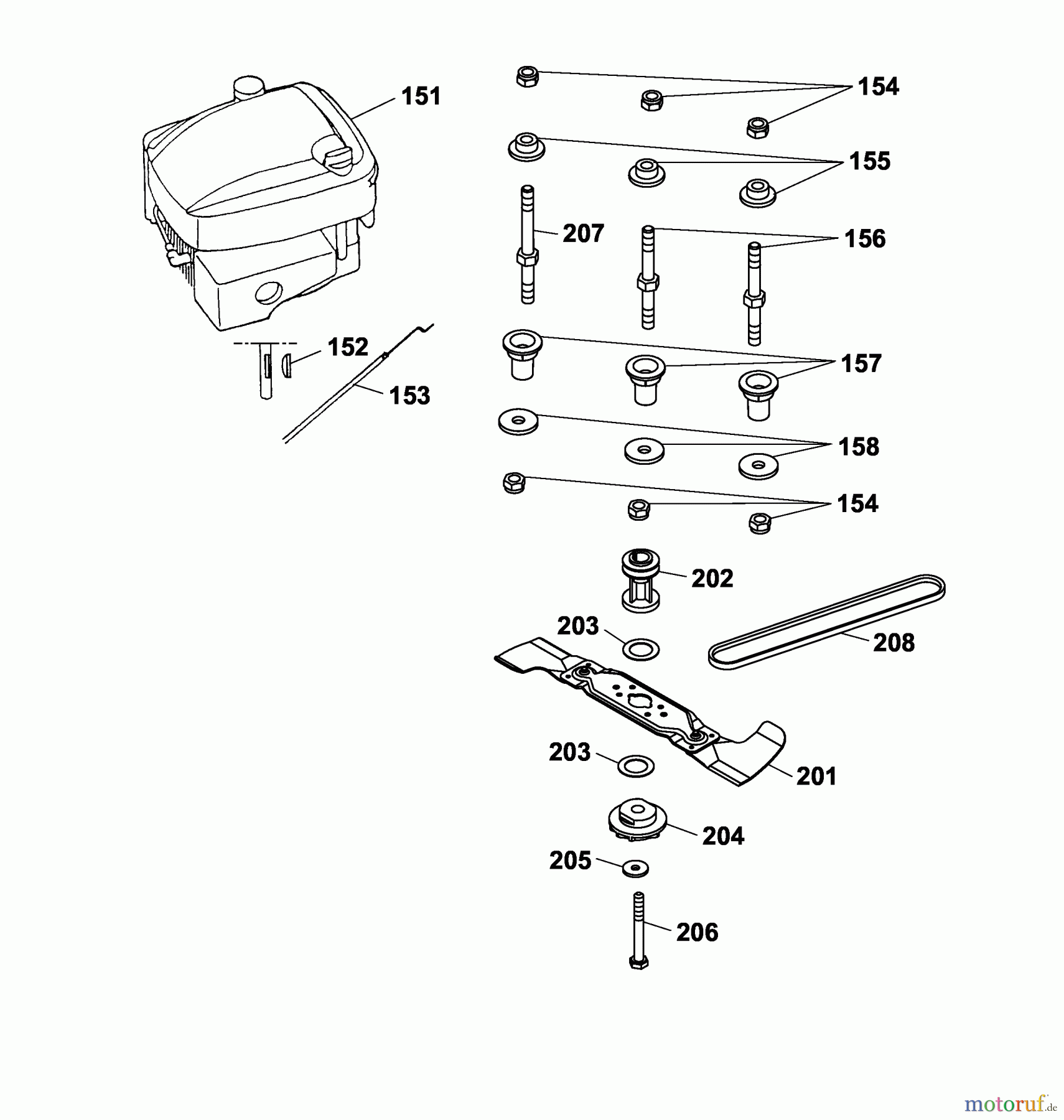 151
154
155
207
156
152
153
157
158
154
202
203
208
203
201
204
205
206
motoruf.de