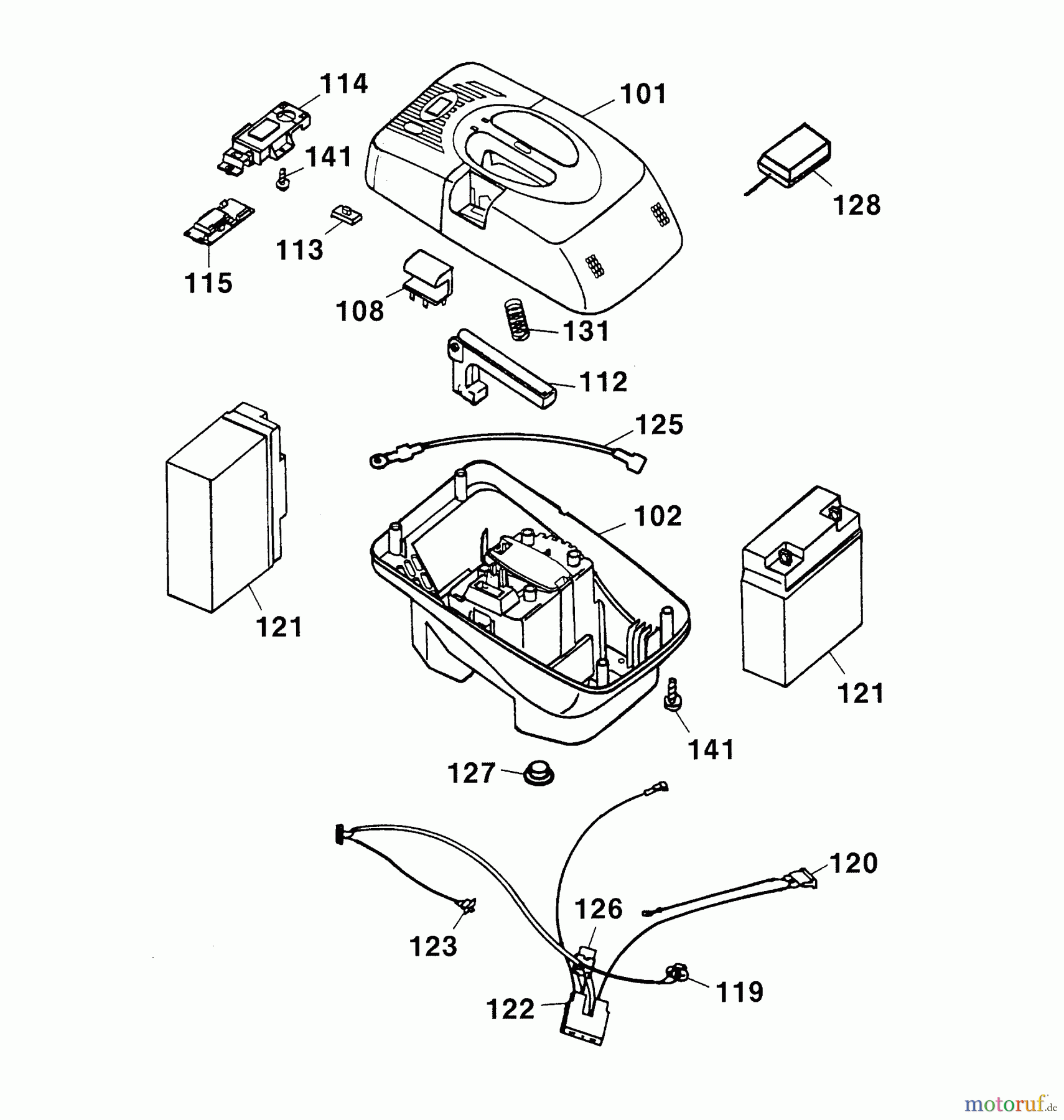 114
101
141
128
113
115
108
131
112
125
102
121
121
141
127
120
126
123
119
122
motoruf.de