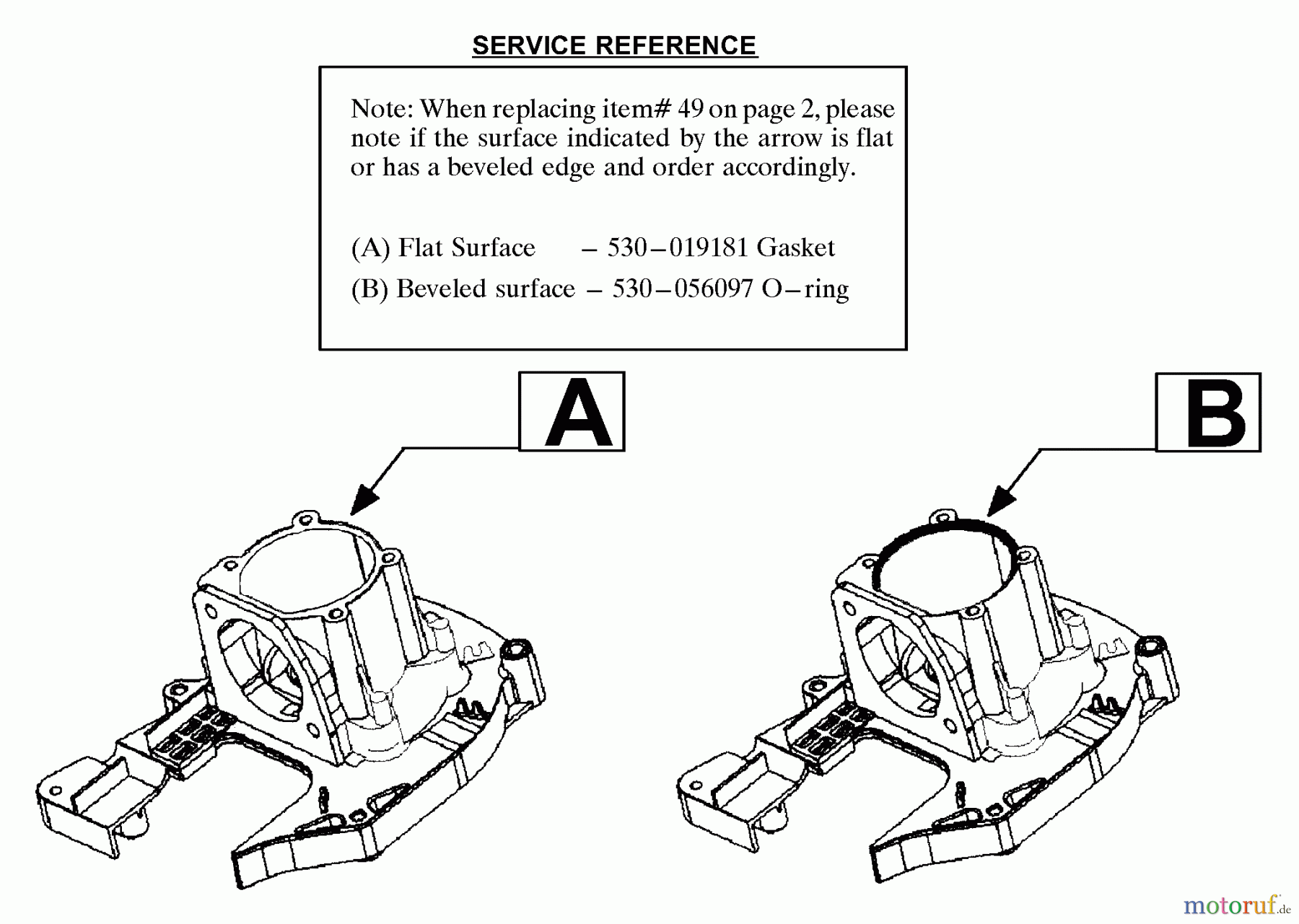 SERVICE REFERENCE

Note: When replacing item# 49 on page 2, please note if the surface indicated by the arrow is flat or has a beveled edge and order accordingly.

(A) Flat Surface – 530–019181 Gasket

(B) Beveled surface – 530–056097 O–ring

A

B

motoruf.de